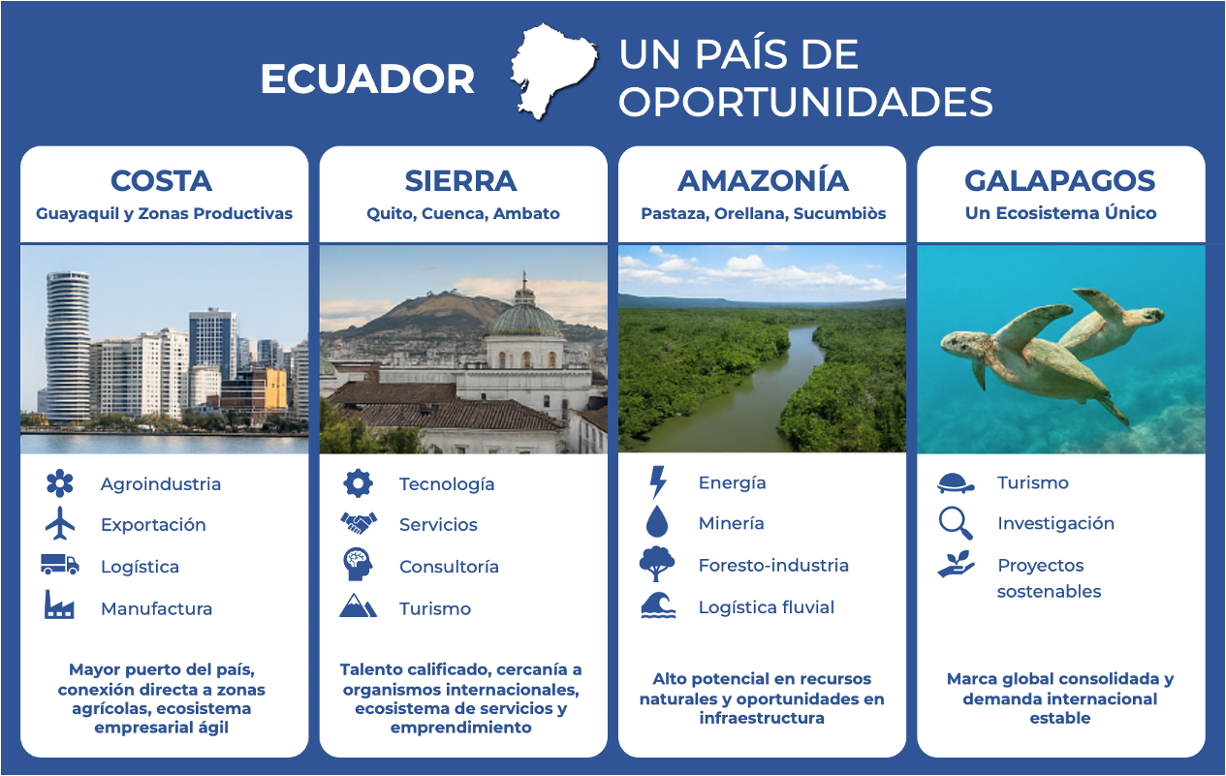 ECUADOR UN PAÍS DE OPORTUNIDADES

COSTA
Guayaquil y Zonas Productivas

Agroindustria
Exportación
Logística
Manufactura

Mayor puerto del país, conexión directa a zonas agrícolas, ecosistema empresarial ágil

SIERRA
Quito, Cuenca, Ambato

Tecnología
Servicios
Consultoría
Turismo

Talento calificado, cercanía a organismos internacionales, ecosistema de servicios y emprendimiento

AMAZONÍA
Pastaza, Orellana, Sucumbiòs

Energía
Minería
Foresto-industria
Logística fluvial

Alto potencial en recursos naturales y oportunidades en infraestructura

GALAPAGOS
Un Ecosistema Único

Turismo
Investigación
Proyectos sostenables

Marca global consolidada y demanda internacional estable