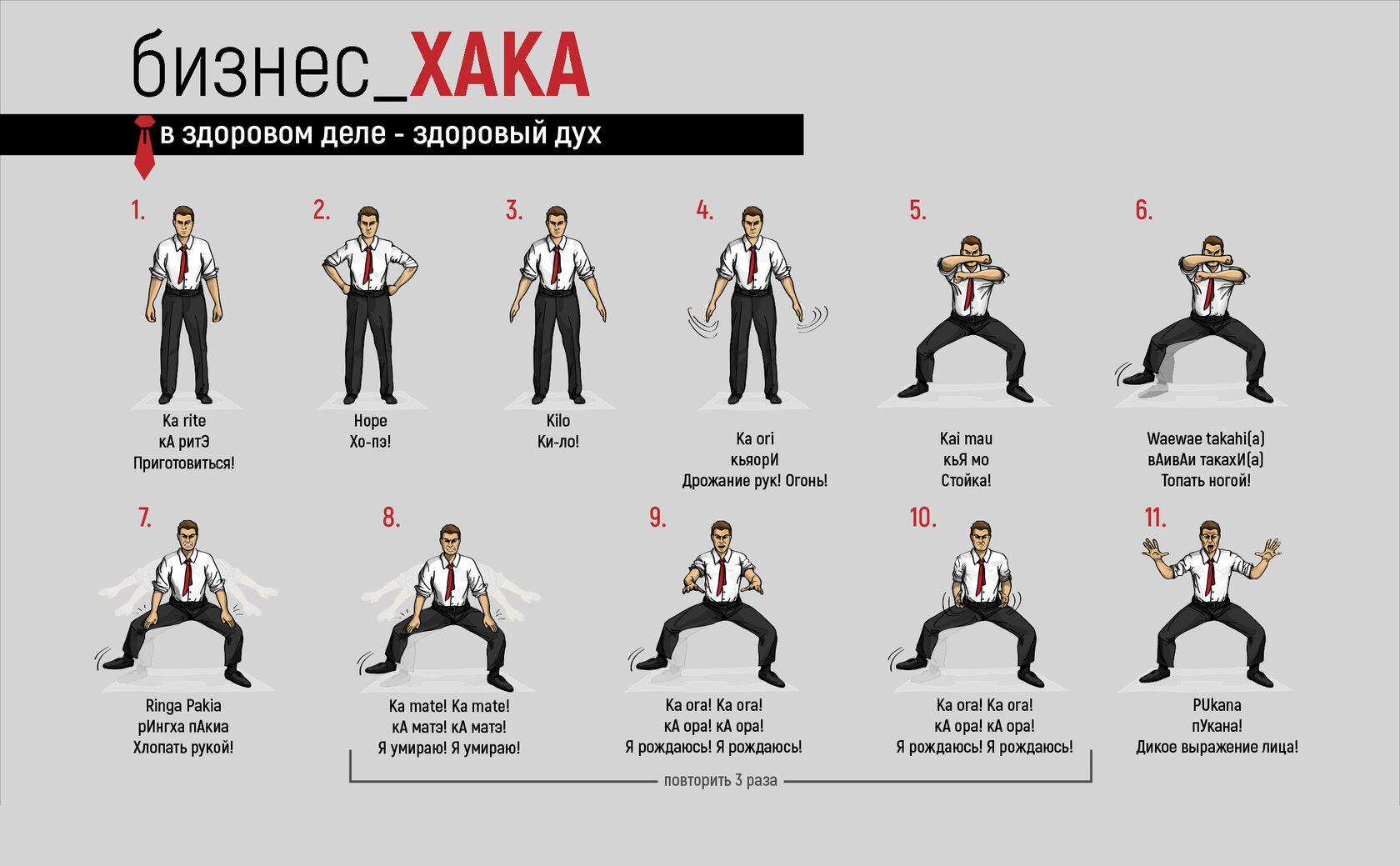 бизнес_ХАКА

в здоровом деле - здоровый дух

1.
Ka rite
кА ритЭ
Приготовиться!

2.
Hope
Хо-пэ!

3.
Kilo
Ки-ло!

4.
Ka ori
кьяорИ
Дрожание рук! Огонь!

5.
Kai mau
кьЯ мо
Стойка!

6.
Waewae takahi(a)
вАивАи такахИ(а)
Топать ногой!

7.
Ringa Pakia
рИнгха пАкиа
Хлопать рукой!

8.
Ka mate! Ka mate!
кА матэ! кА матэ!
Я умираю! Я умираю!

9.
Ka ora! Ka ora!
кА ора! кА ора!
Я рождаюсь! Я рождаюсь!

10.
Ka ora! Ka ora!
кА ора! кА ора!
Я рождаюсь! Я рождаюсь!

11.
PUkana
пУкана!
Дикое выражение лица!

повторить 3 раза