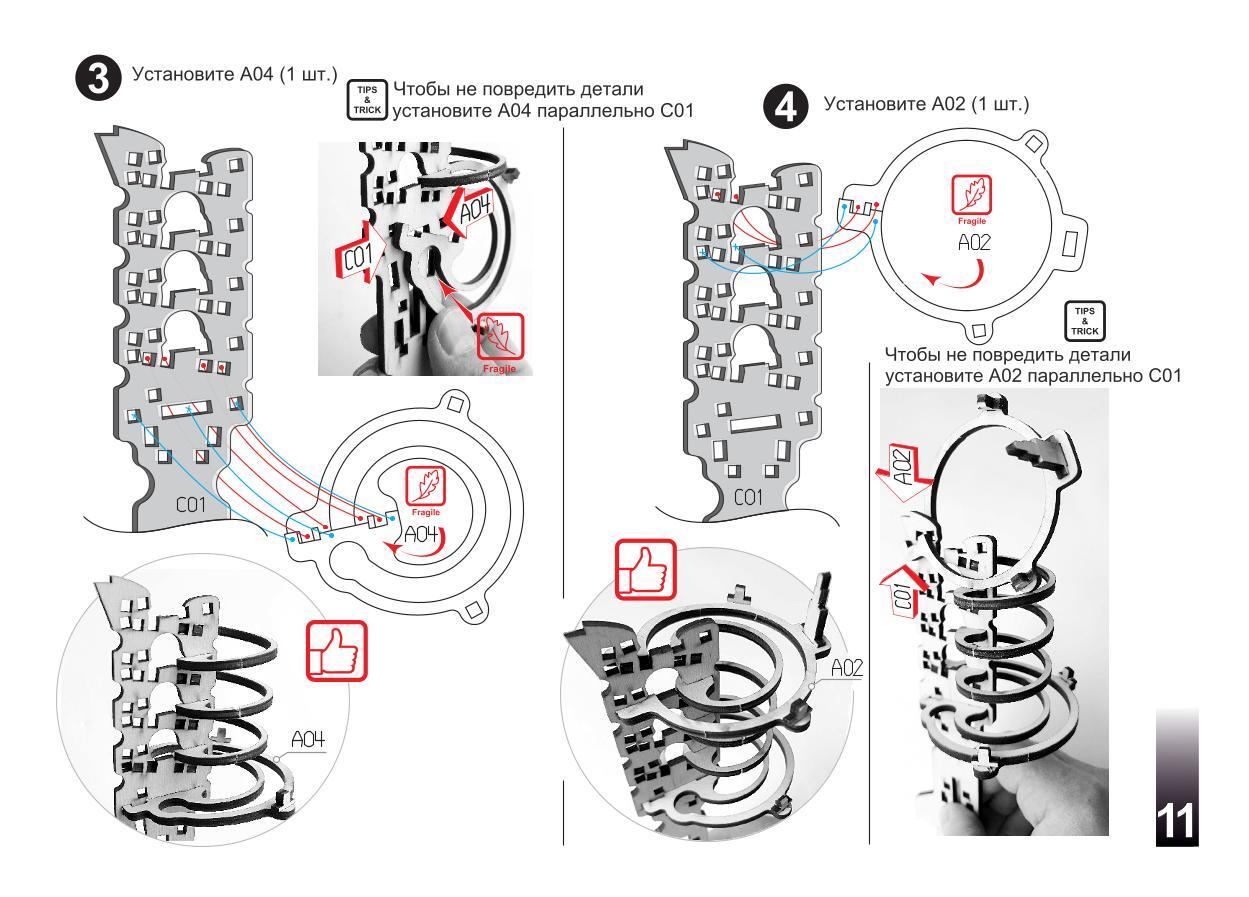 3 Установите A04 (1 шт.)

TIPS & TRICK Чтобы не повредить детали установите A04 параллельно C01

A04

C01

Fragile

C01

Fragile

A04

A04

4 Установите A02 (1 шт.)

Fragile

A02

C01

TIPS & TRICK

Чтобы не повредить детали установите A02 параллельно C01

A02

C01

A02

11