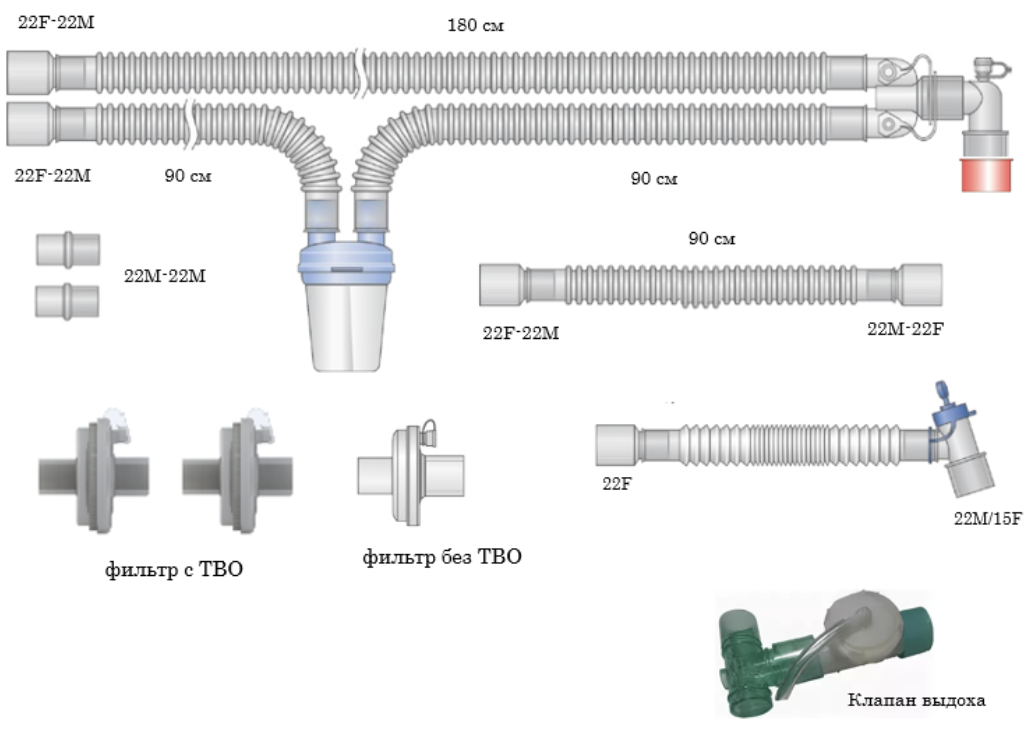 22F-22M

180 см

22F-22M

90 см

90 см

22M-22M

90 см

22F-22M

22M-22F

22F

22M/15F

фильтр с ТВО

фильтр без ТВО

Клапан выдоха