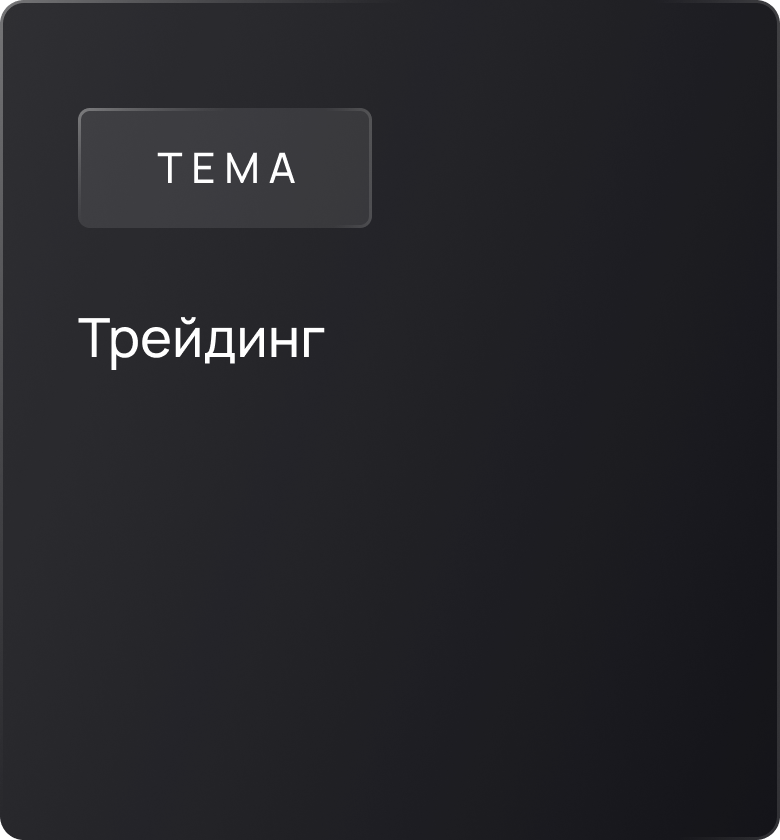 ТЕМА

Трейдинг