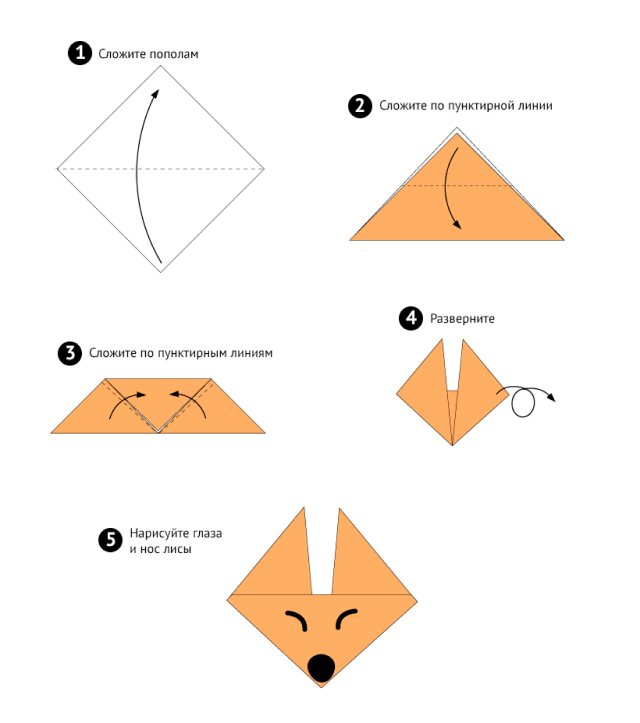 1 Сложите пополам

2 Сложите по пунктирной линии

3 Сложите по пунктирным линиям

4 Разверните

5 Нарисуйте глаза и нос лисы