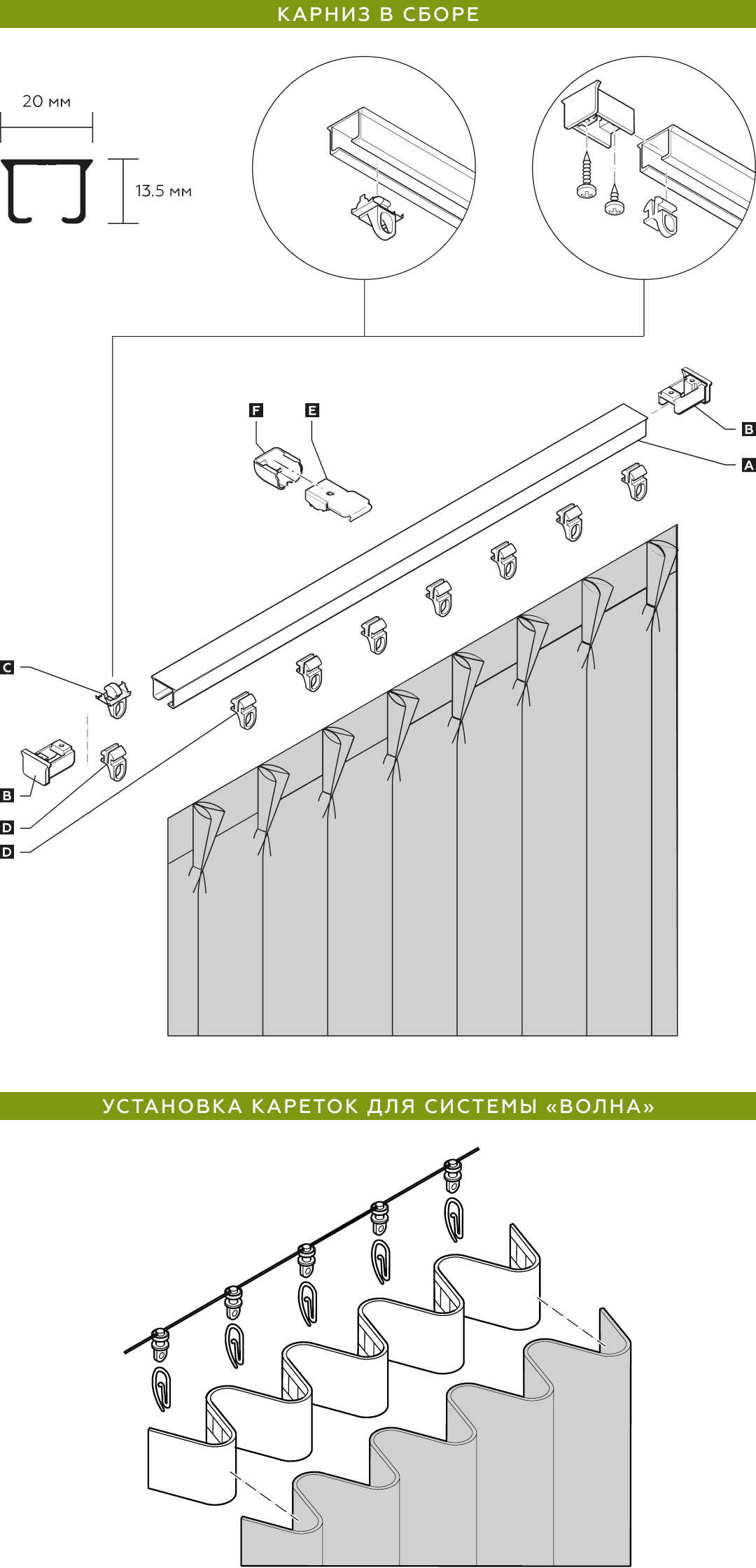 КАРНИЗ В СБОРЕ

20 мм

13.5 мм

F

E

B

A

C

B

D

D

УСТАНОВКА КАРЕТОК ДЛЯ СИСТЕМЫ «ВОЛНА»