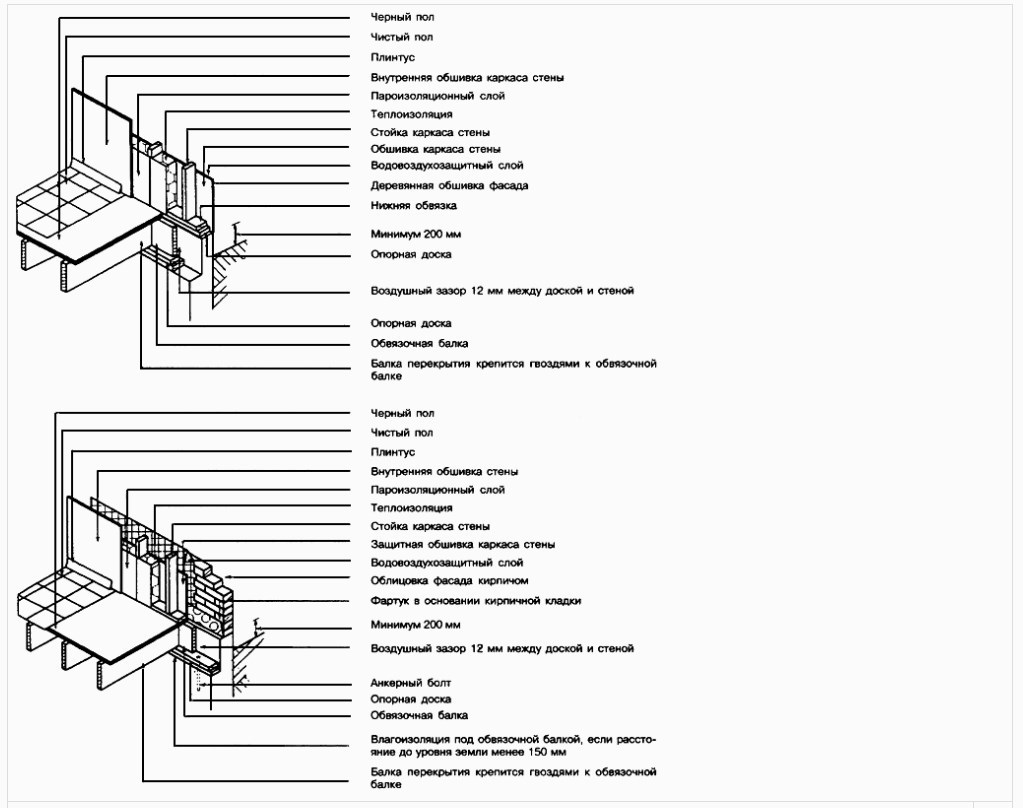 Черный пол
Чистый пол
Плинтус
Внутренняя обшивка каркаса стены
Пароизоляционный слой
Теплоизоляция
Стойка каркаса стены
Обшивка каркаса стены
Водовоздухозащитный слой
Деревянная обшивка фасада
Нижняя обвязка
Минимум 200 мм
Опорная доска
Воздушный зазор 12 мм между доской и стеной
Опорная доска
Обвязочная балка
Балка перекрытия крепится гвоздями к обвязочной балке

Черный пол
Чистый пол
Плинтус
Внутренняя обшивка стены
Пароизоляционный слой
Теплоизоляция
Стойка каркаса стены
Защитная обшивка каркаса стены
Водовоздухозащитный слой
Облицовка фасада кирпичом
Фартук в основании кирпичной кладки
Минимум 200 мм
Воздушный зазор 12 мм между доской и стеной
Анкерный болт
Опорная доска
Обвязочная балка
Влагоизоляция под обвязочной балкой, если расстояние до уровня земли менее 150 мм
Балка перекрытия крепится гвоздями к обвязочной балке