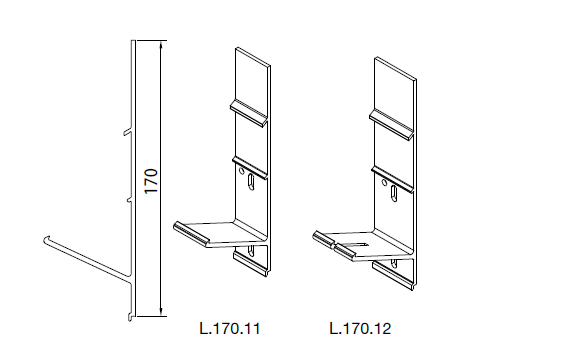 170

L.170.11

L.170.12