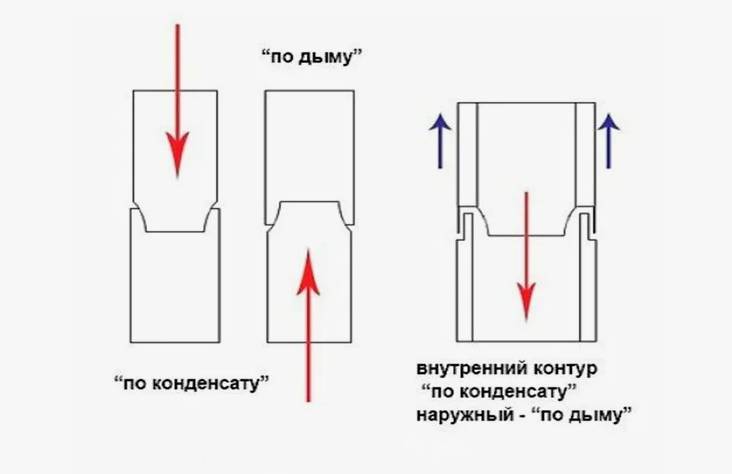 “по дыму”

“по конденсату”

внутренний контур
“по конденсату”
наружный - “по дыму”