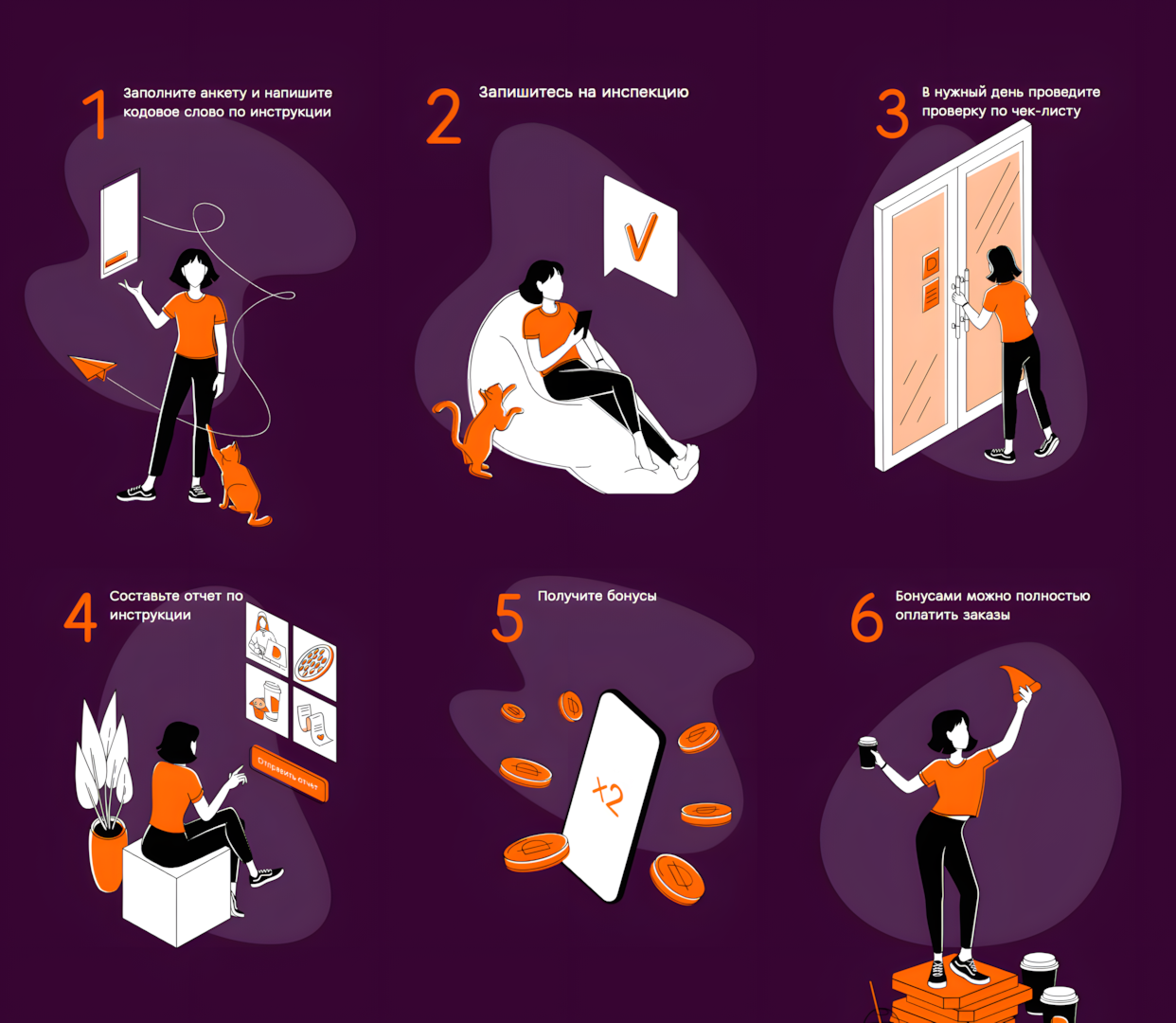 1 Заполните анкету и напишите кодовое слово по инструкции

2 Запишитесь на инспекцию

3 В нужный день проведите проверку по чек-листу

4 Составьте отчет по инструкции

Отправить отчет

5 Получите бонусы

+2

6 Бонусами можно полностью оплатить заказы