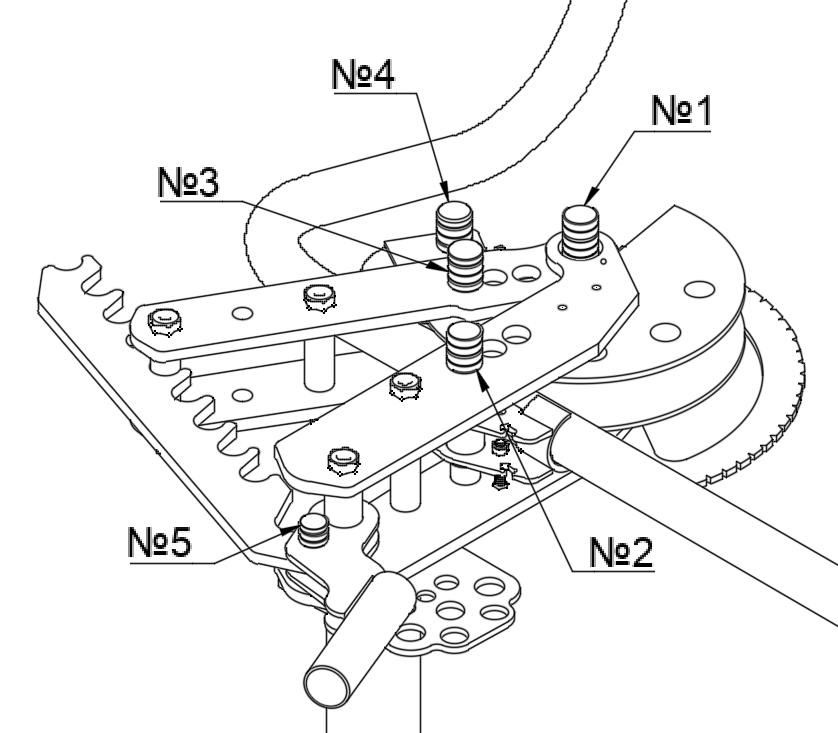 №4
№1
№3
№5
№2