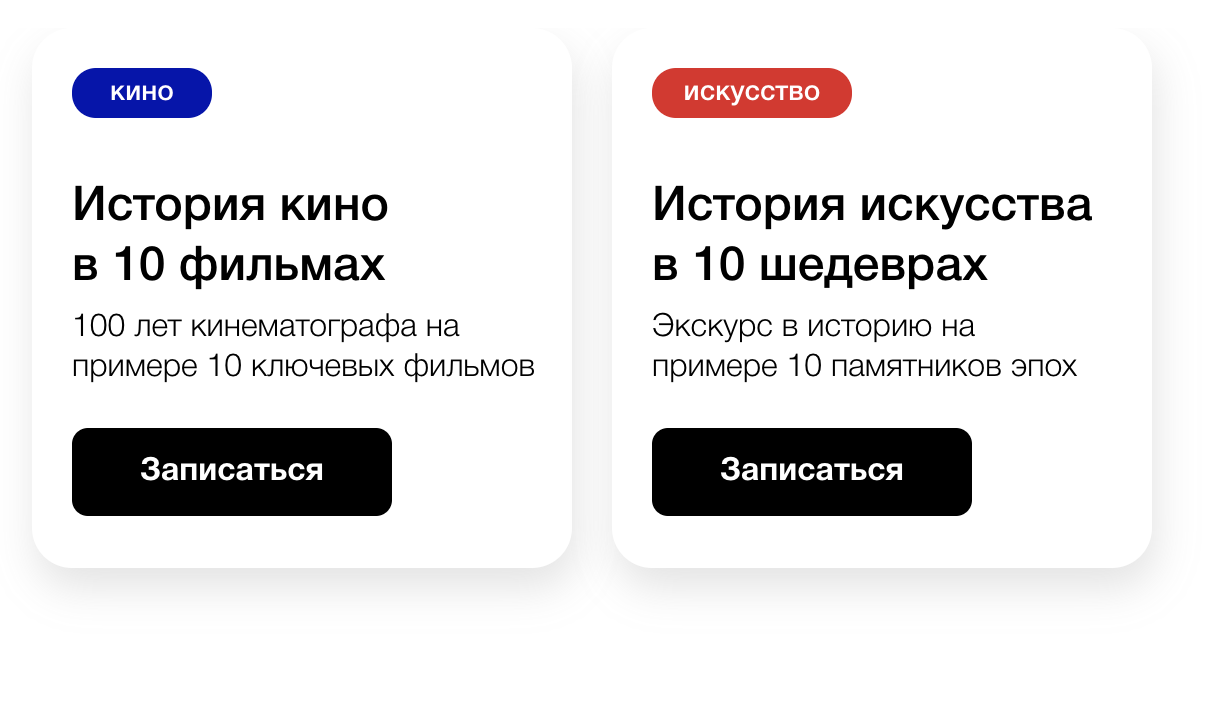 кино

История кино в 10 фильмах

100 лет кинематографа на примере 10 ключевых фильмов

Записаться

искусство

История искусства в 10 шедеврах

Экскурс в историю на примере 10 памятников эпох

Записаться