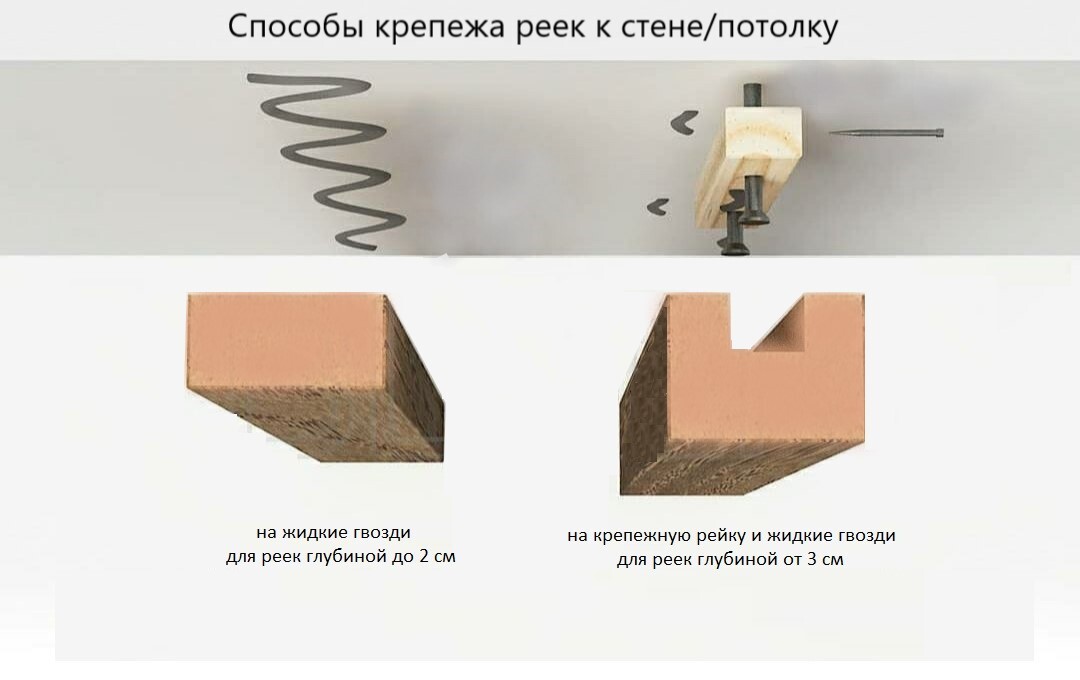 Способы крепежа реек к стене/потолку

на жидкие гвозди
для реек глубиной до 2 см

на крепежную рейку и жидкие гвозди
для реек глубиной от 3 см