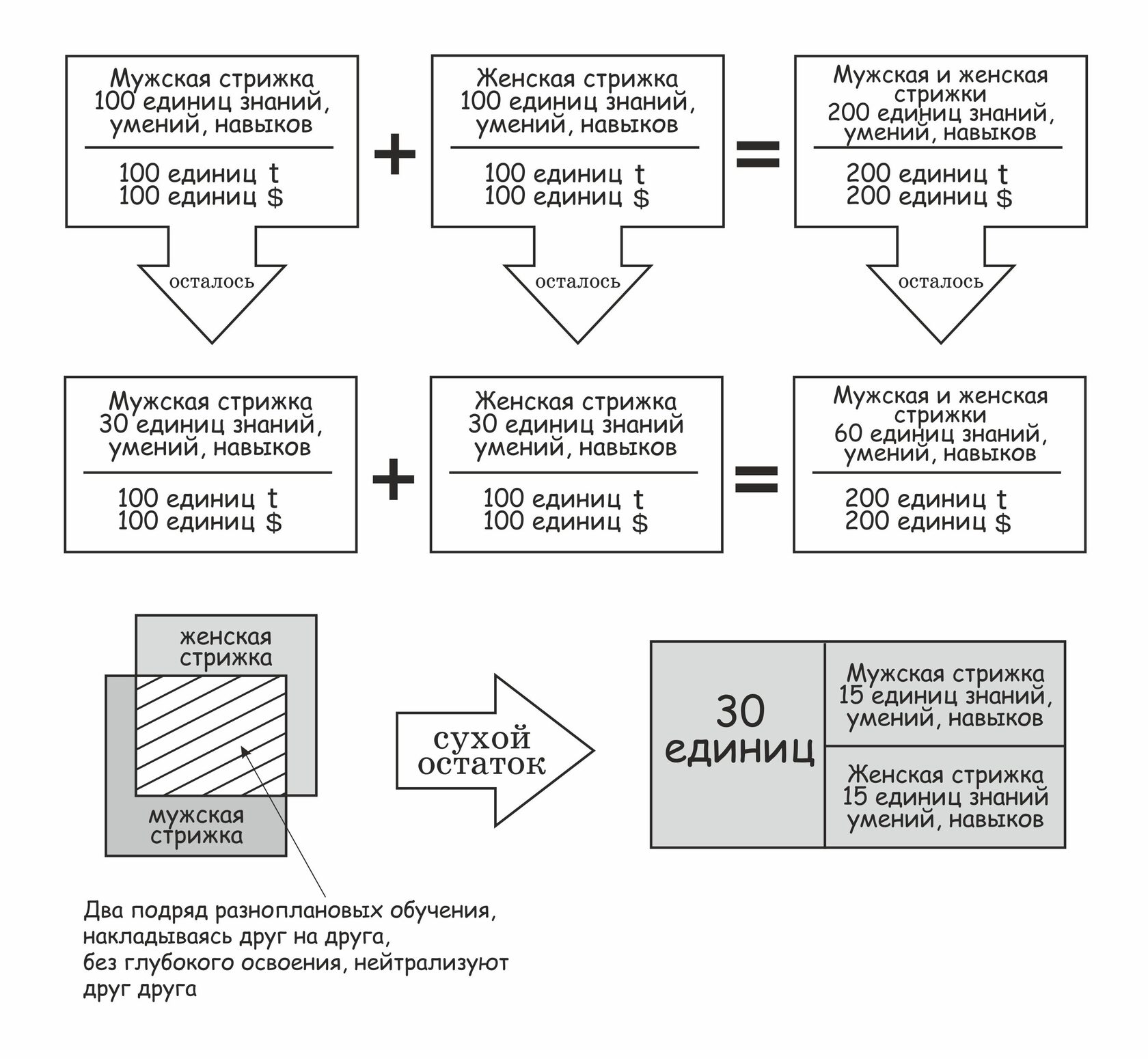 Мужская стрижка
100 единиц знаний, умений, навыков

100 единиц t
100 единиц $

+

Женская стрижка
100 единиц знаний, умений, навыков

100 единиц t
100 единиц $

=

Мужская и женская стрижки
200 единиц знаний, умений, навыков

200 единиц t
200 единиц $

осталось

осталось

осталось

Мужская стрижка
30 единиц знаний, умений, навыков

100 единиц t
100 единиц $

+

Женская стрижка
30 единиц знаний умений, навыков

100 единиц t
100 единиц $

=

Мужская и женская стрижки
60 единиц знаний, умений, навыков

200 единиц t
200 единиц $

женская стрижка

мужская стрижка

сухой остаток

30 единиц

Мужская стрижка
15 единиц знаний, умений, навыков

Женская стрижка
15 единиц знаний умений, навыков

Два подряд разноплановых обучения, накладываясь друг на друга, без глубокого освоения, нейтрализуют друг друга