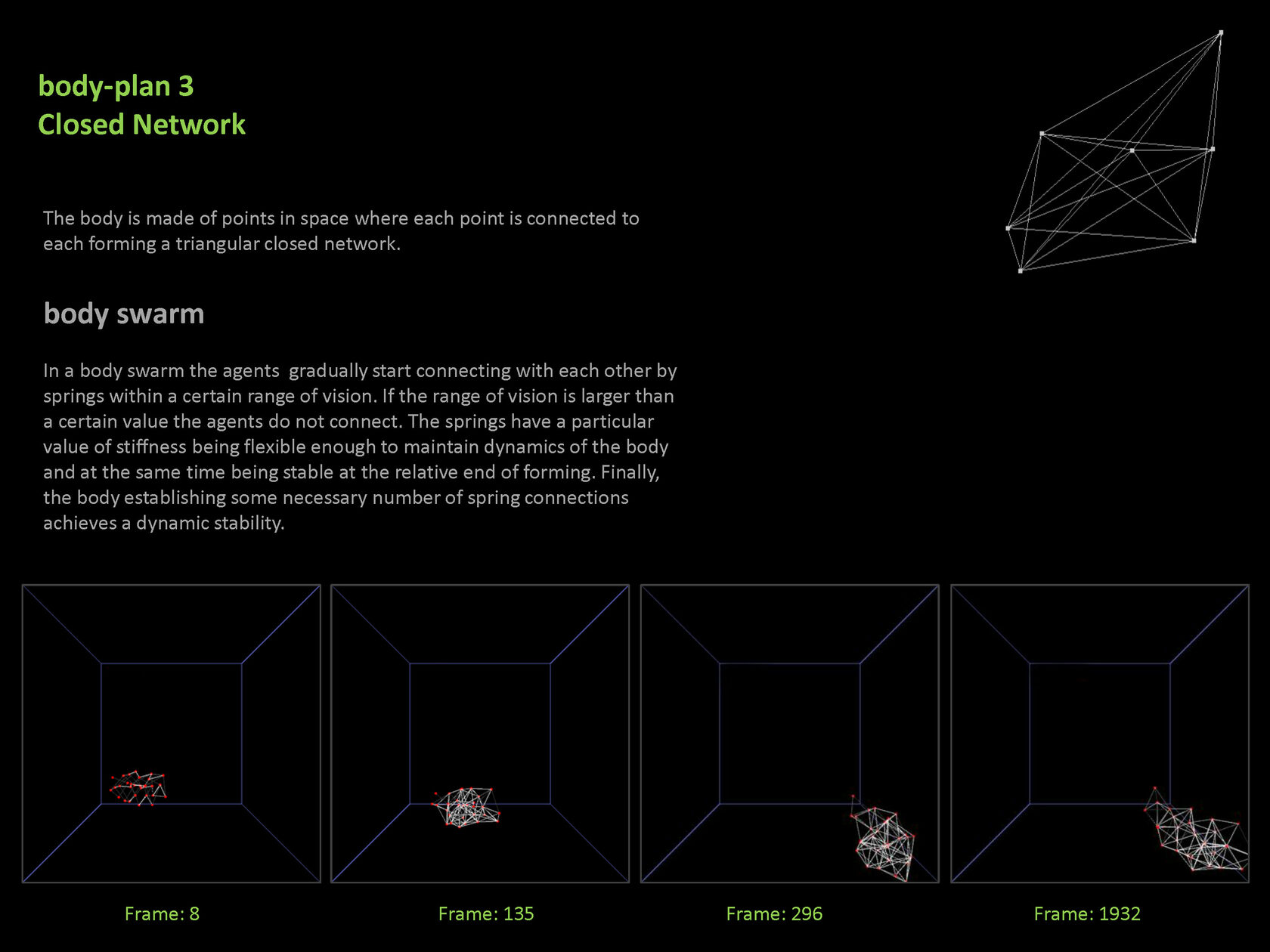 body-plan 3
Closed Network

The body is made of points in space where each point is connected to each forming a triangular closed network.

body swarm

In a body swarm the agents  gradually start connecting with each other by springs within a certain range of vision. If the range of vision is larger than a certain value the agents do not connect. The springs have a particular value of stiffness being flexible enough to maintain dynamics of the body and at the same time being stable at the relative end of forming. Finally, the body establishing some necessary number of spring connections achieves a dynamic stability.

Frame: 8

Frame: 135

Frame: 296

Frame: 1932