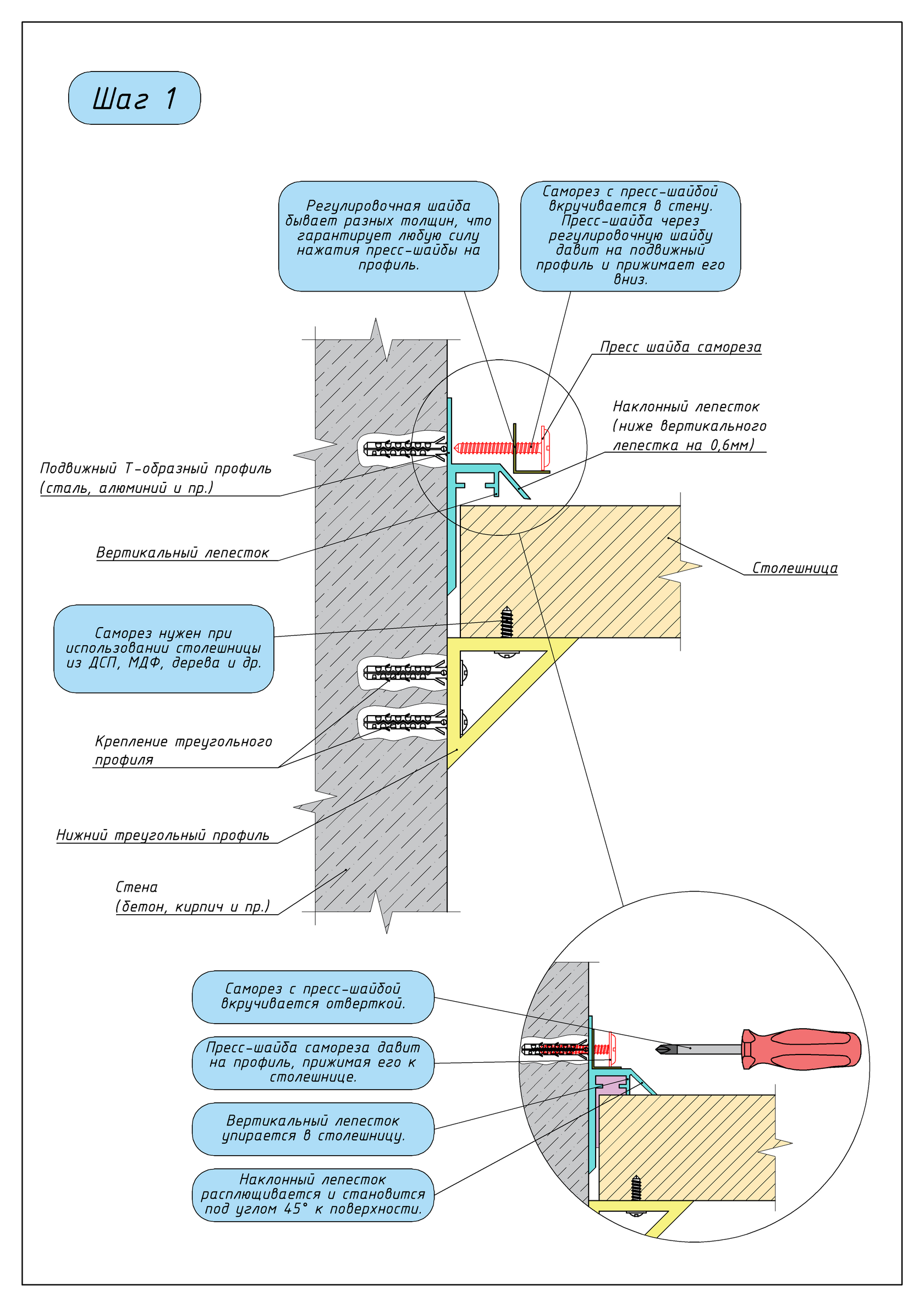 Шаг 1

Регулировочная шайба бывает разных толщин, что гарантирует любую силу нажатия пресс-шайбы на профиль.

Саморез с пресс-шайбой вкручивается в стену. Пресс-шайба через регулировочную шайбу давит на подвижный профиль и прижимает его вниз.

Пресс шайба самореза

Наклонный лепесток (ниже вертикального лепестка на 0,6мм)

Подвижный Т-образный профиль (сталь, алюминий и пр.)

Вертикальный лепесток

Столешница

Саморез нужен при использовании столешницы из ДСП, МДФ, дерева и др.

Крепление треугольного профиля

Нижний треугольный профиль

Стена (бетон, кирпич и пр.)

Саморез с пресс-шайбой вкручивается отверткой.

Пресс-шайба самореза давит на профиль, прижимая его к столешнице.

Вертикальный лепесток упирается в столешницу.

Наклонный лепесток расплющивается и становится под углом 45° к поверхности.