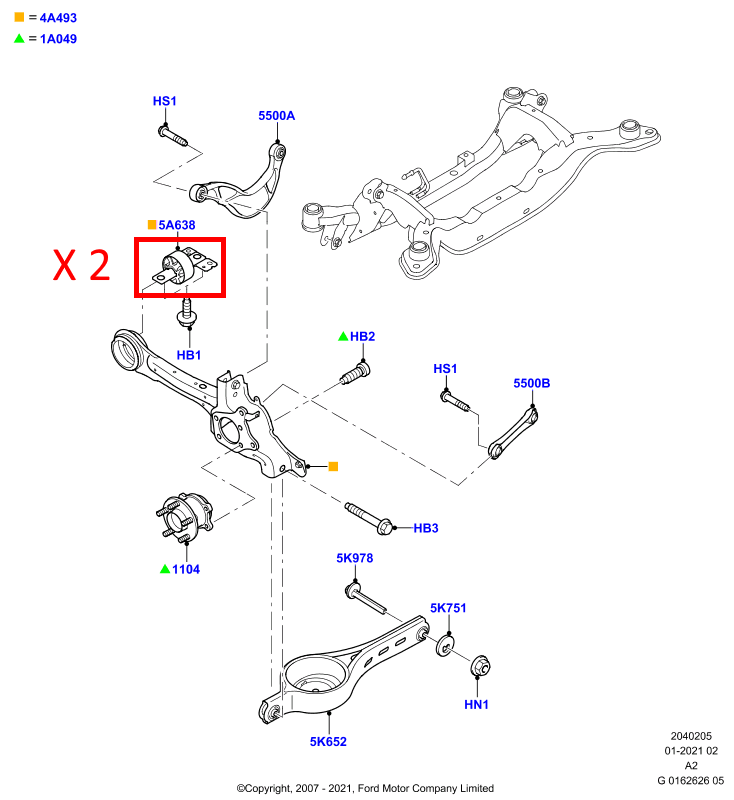 ■ = 4A493
▲ = 1A049

HS1
5500A
■ 5A638
X 2
HB1
▲ HB2
HS1
5500B
■
HB3
▲ 1104
5K978
5K751
HN1
5K652

2040205
01-2021 02
A2
G 0162626 05

©Copyright, 2007 - 2021, Ford Motor Company Limited