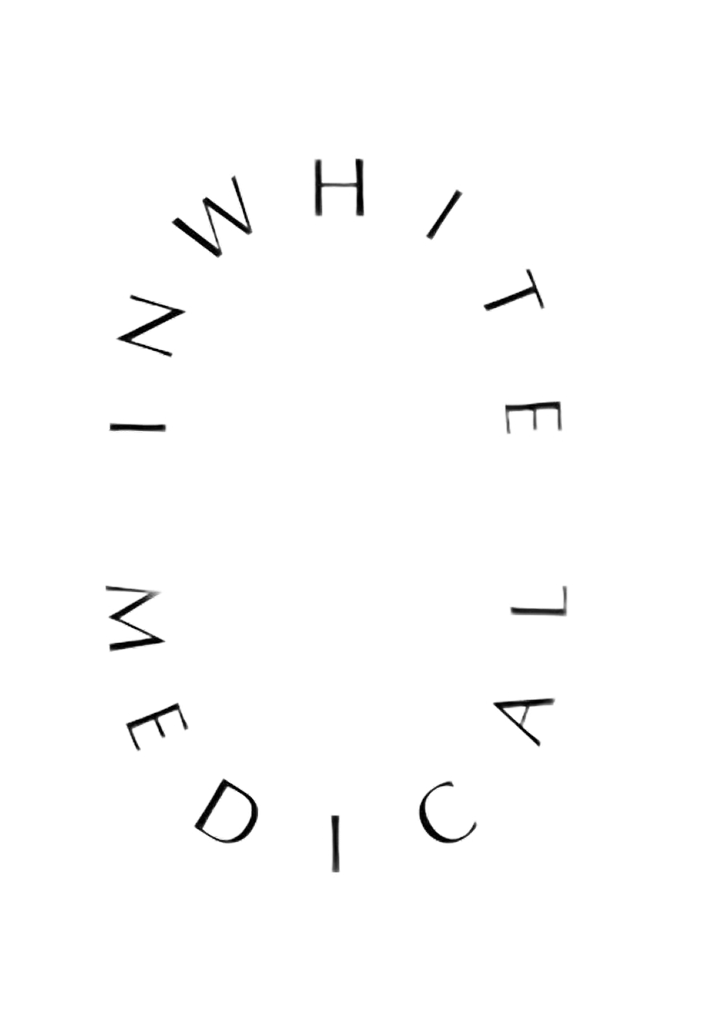 IN WHITE
MEDICAL