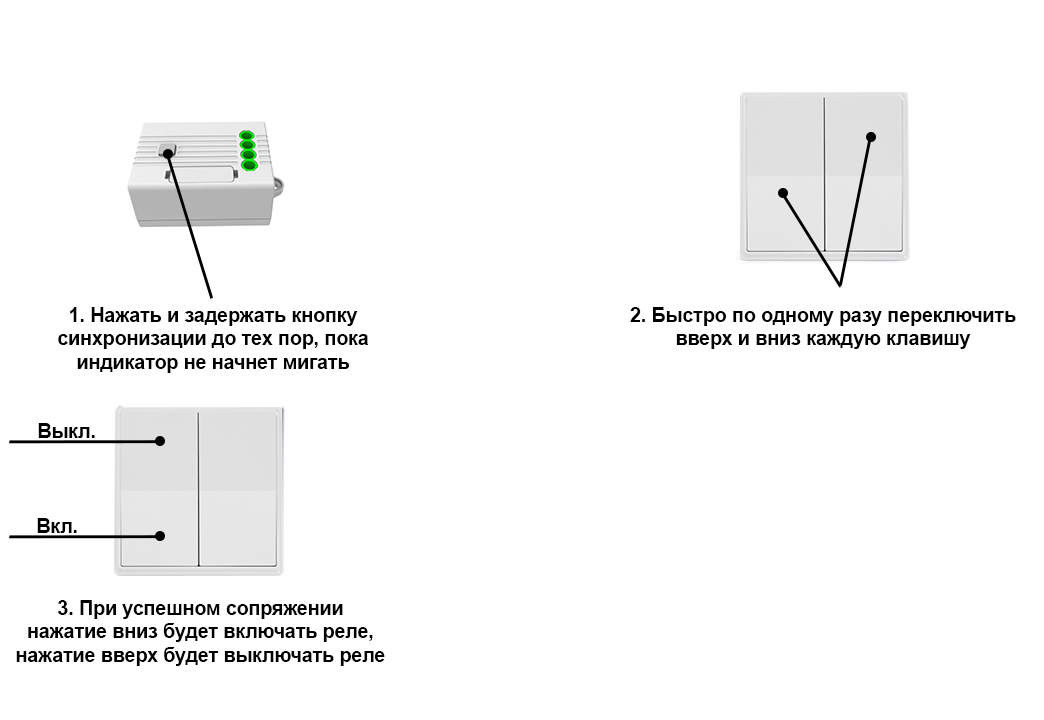 1. Нажать и задержать кнопку синхронизации до тех пор, пока индикатор не начнет мигать

2. Быстро по одному разу переключить вверх и вниз каждую клавишу

Выкл.

Вкл.

3. При успешном сопряжении нажатие вниз будет включать реле, нажатие вверх будет выключать реле