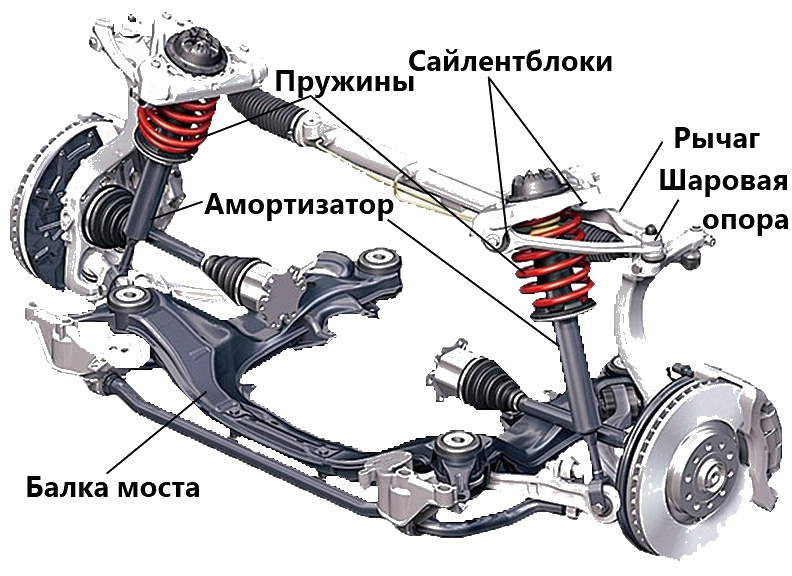 Сайлентблоки
Пружины
Рычаг
Шаровая опора
Амортизатор
Балка моста