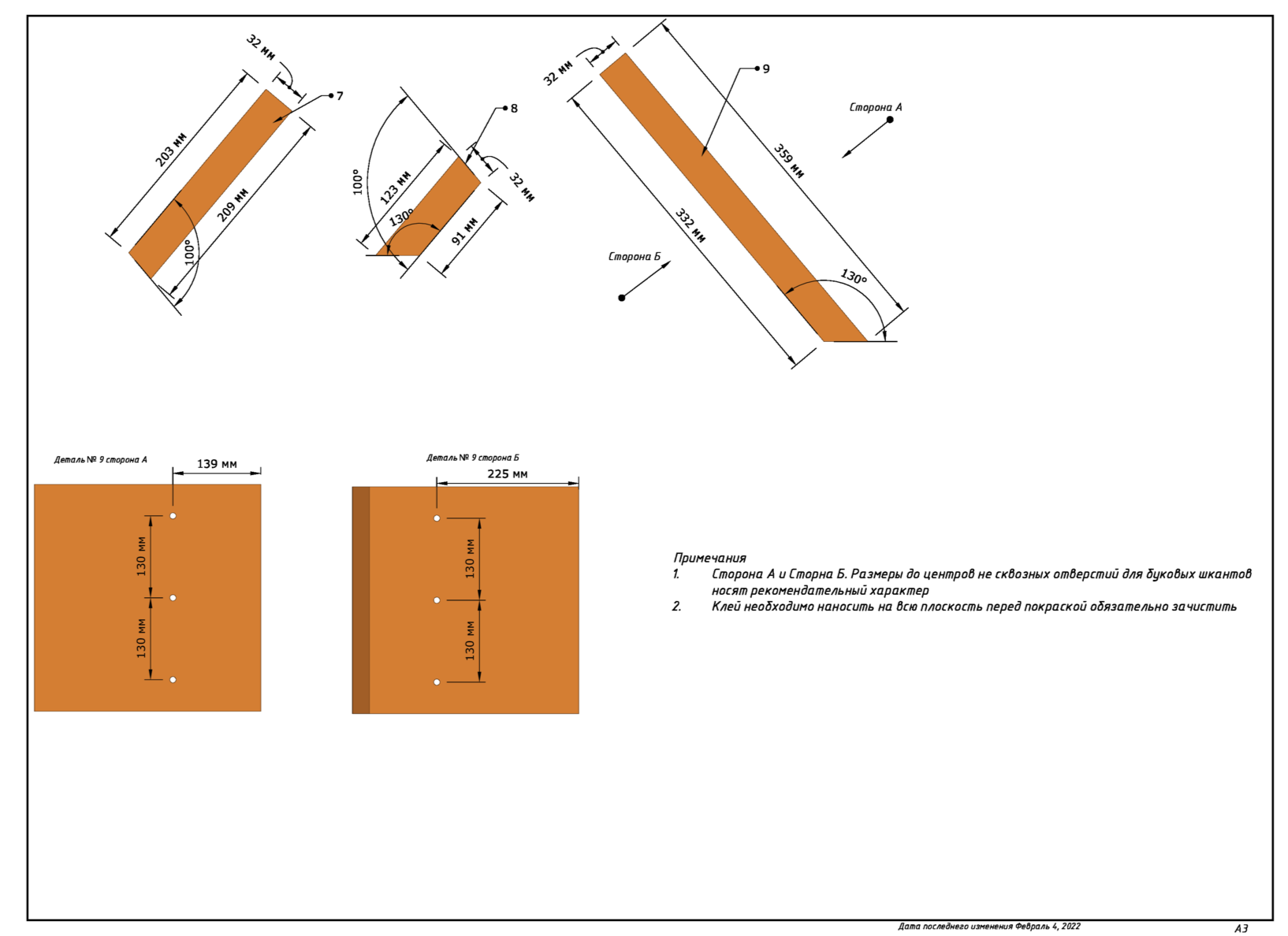 32 мм
7
203 мм
209 мм
100°

8
100°
123 мм
130°
32 мм
91 мм

32 мм
9
Сторона А
359 мм
332 мм
Сторона Б
130°

Деталь № 9 сторона А
139 мм
130 мм
130 мм

Деталь № 9 сторона Б
225 мм
130 мм
130 мм

Примечания
1. Сторона А и Сторна Б. Размеры до центров не сквозных отверстий для буковых шкантов носят рекомендательный характер
2. Клей необходимо наносить на всю плоскость перед покраской обязательно зачистить

Дата последнего изменения Февраль 4, 2022
А3