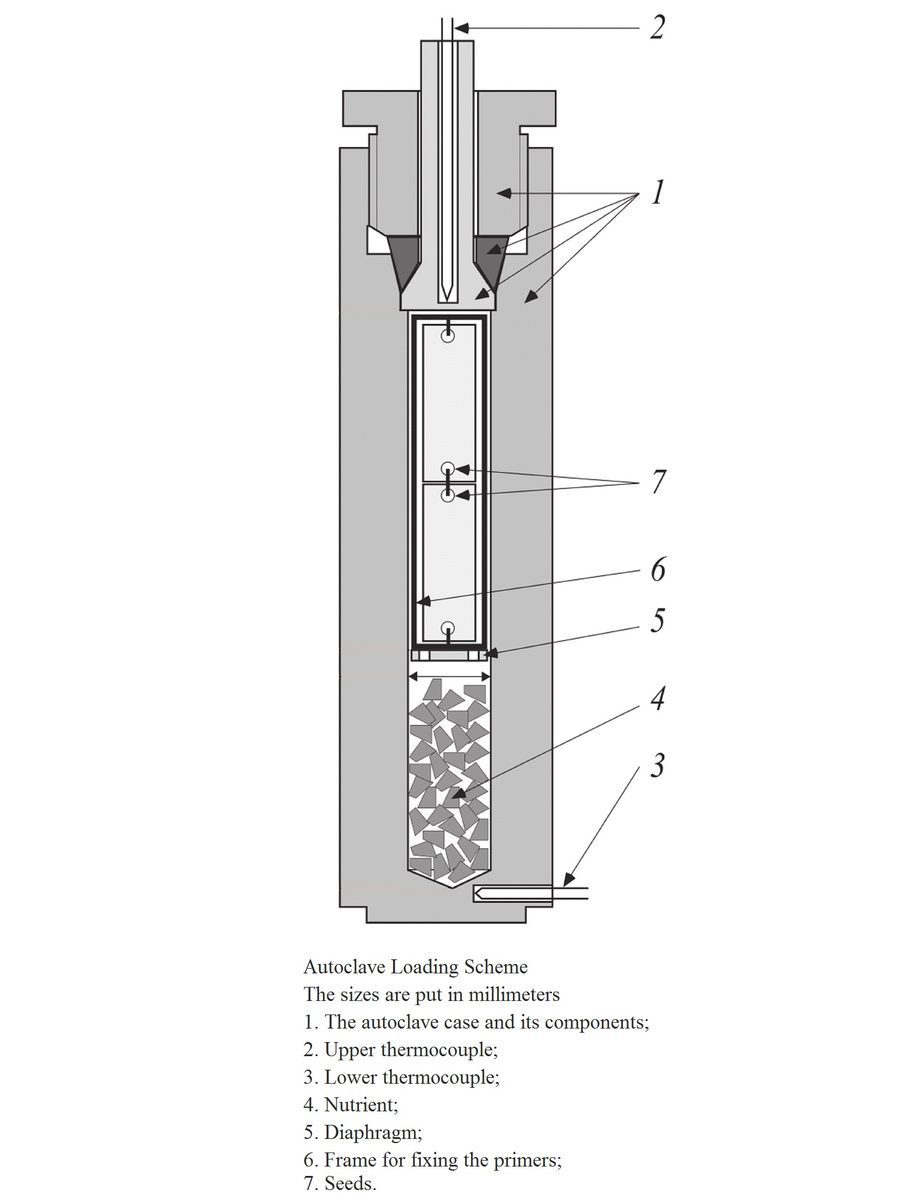 2
1
7
6
5
4
3

Autoclave Loading Scheme
The sizes are put in millimeters
1. The autoclave case and its components;
2. Upper thermocouple;
3. Lower thermocouple;
4. Nutrient;
5. Diaphragm;
6. Frame for fixing the primers;
7. Seeds.