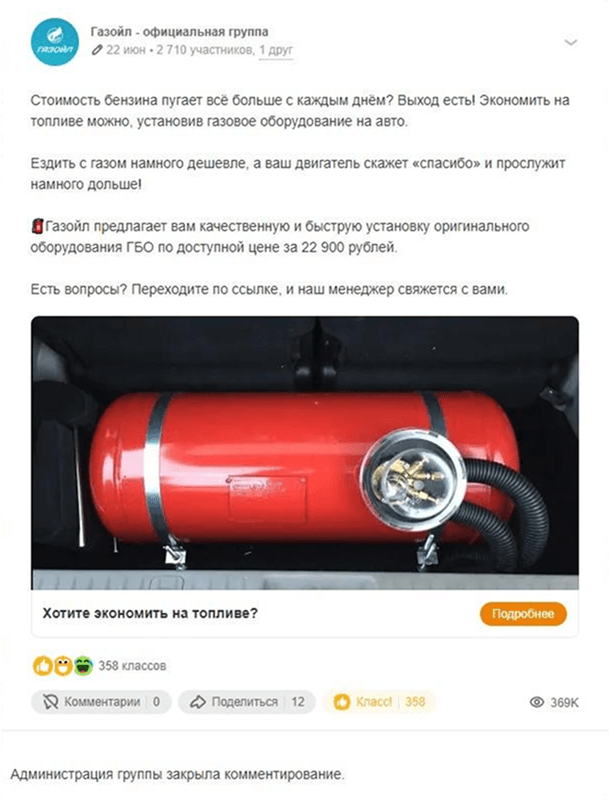 ГАЗОЙЛ

Газойл - официальная группа
22 июн • 2 710 участников, 1 друг

Стоимость бензина пугает всё больше с каждым днём? Выход есть! Экономить на топливе можно, установив газовое оборудование на авто.

Ездить с газом намного дешевле, а ваш двигатель скажет «спасибо» и прослужит намного дольше!

Газойл предлагает вам качественную и быструю установку оригинального оборудования ГБО по доступной цене за 22 900 рублей.

Есть вопросы? Переходите по ссылке, и наш менеджер свяжется с вами.

Хотите экономить на топливе?
Подробнее

358 классов

Комментарии 0
Поделиться 12
Класс! 358
369K

Администрация группы закрыла комментирование.