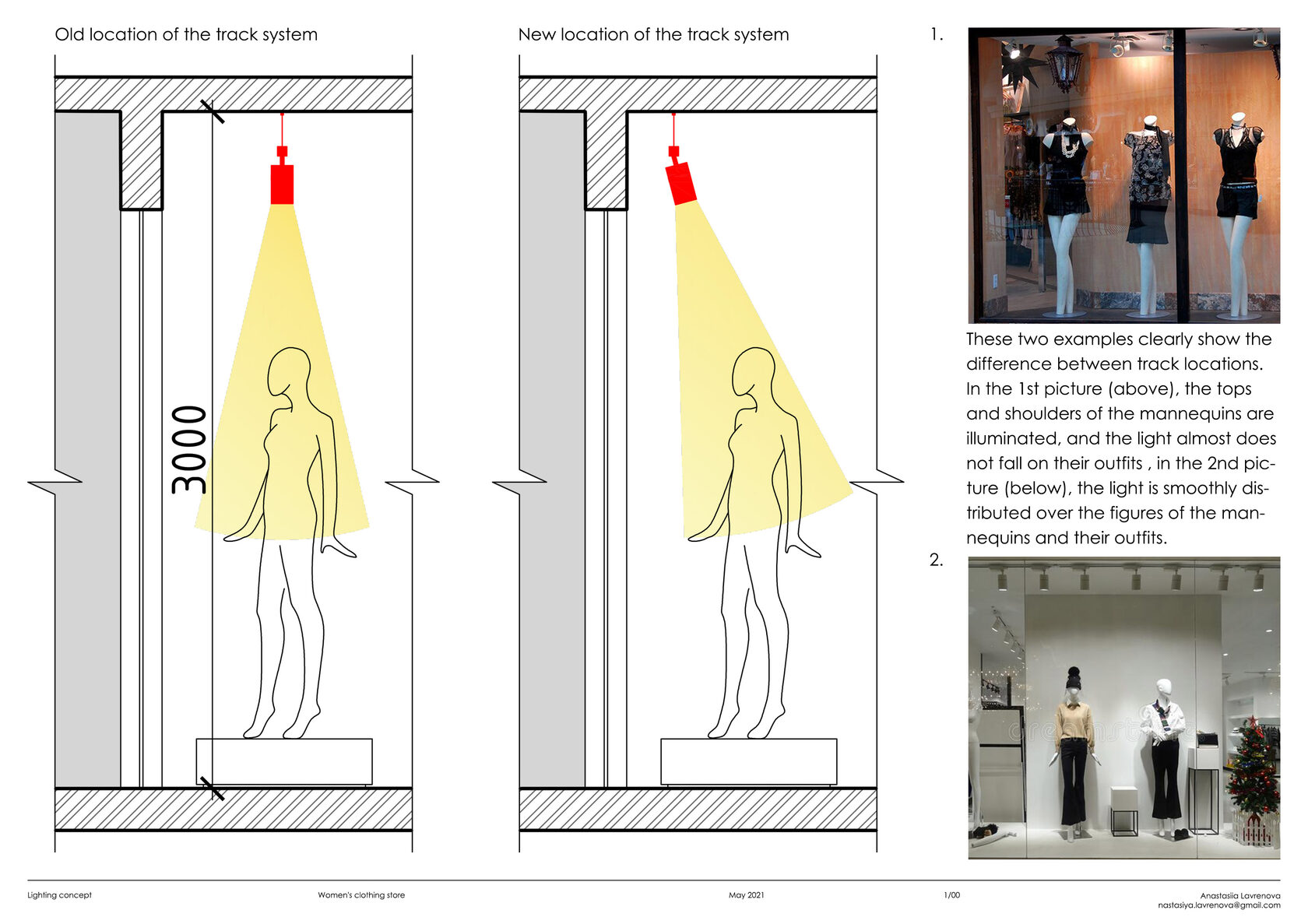 Old location of the track system

3000

New location of the track system

1.

These two examples clearly show the difference between track locations. In the 1st picture (above), the tops and shoulders of the mannequins are illuminated, and the light almost does not fall on their outfits , in the 2nd picture (below), the light is smoothly distributed over the figures of the mannequins and their outfits.

2.

Lighting concept

Women's clothing store

May 2021

1/00

Anastasiia Lavrenova
nastasiya.lavrenova@gmail.com