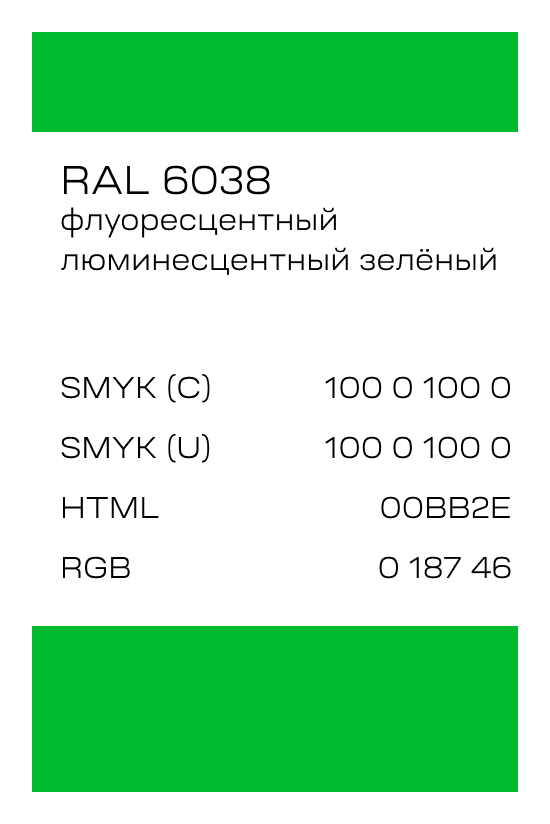 RAL 6038
флуоресцентный люминесцентный зелёный

SMYK (C) 100 0 100 0
SMYK (U) 100 0 100 0
HTML 00BB2E
RGB 0 187 46