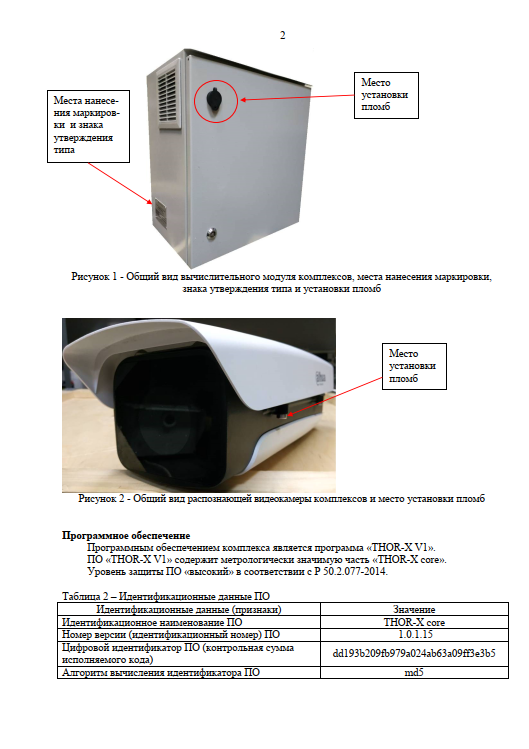 2

Места нанесения маркировки и знака утверждения типа

Место установки пломб

Рисунок 1 - Общий вид вычислительного модуля комплексов, места нанесения маркировки, знака утверждения типа и установки пломб

Место установки пломб

Рисунок 2 - Общий вид распознающей видеокамеры комплексов и место установки пломб

**Программное обеспечение**

Программным обеспечением комплекса является программа «THOR-X V1».
ПО «THOR-X V1» содержит метрологически значимую часть «THOR-X core».
Уровень защиты ПО «высокий» в соответствии с Р 50.2.077-2014.

Таблица 2 – Идентификационные данные ПО

| Идентификационные данные (признаки) | Значение |
|---|---|
| Идентификационное наименование ПО | THOR-X core |
| Номер версии (идентификационный номер) ПО | 1.0.1.15 |
| Цифровой идентификатор ПО (контрольная сумма исполняемого кода) | dd193b209fb979a024ab63a09ff3e3b5 |
| Алгоритм вычисления идентификатора ПО | md5 |