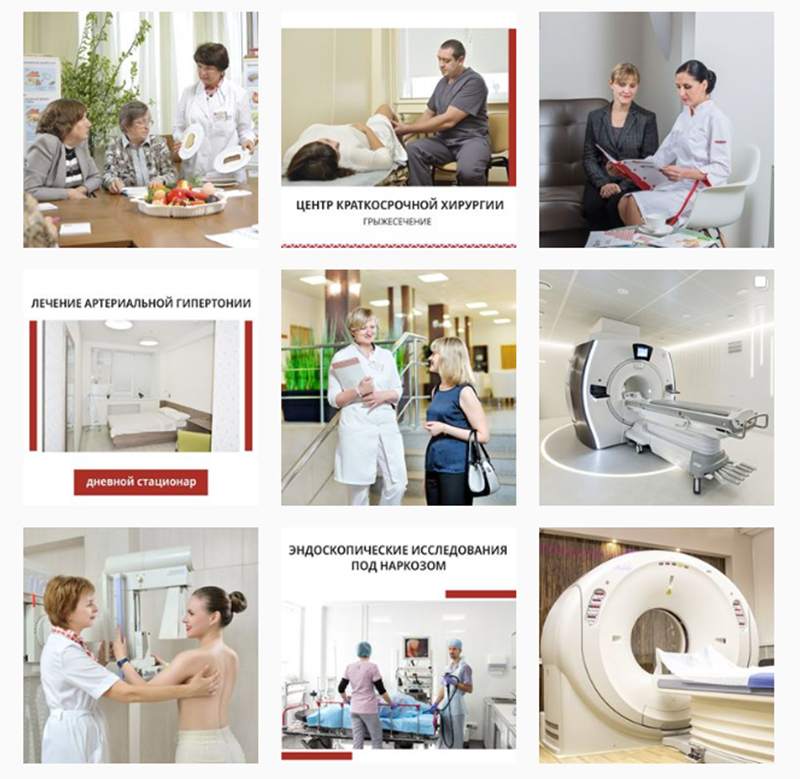 ЦЕНТР КРАТКОСРОЧНОЙ ХИРУРГИИ
ГРЫЖЕСЕЧЕНИЕ

ЛЕЧЕНИЕ АРТЕРИАЛЬНОЙ ГИПЕРТОНИИ

дневной стационар

ЭНДОСКОПИЧЕСКИЕ ИССЛЕДОВАНИЯ ПОД НАРКОЗОМ