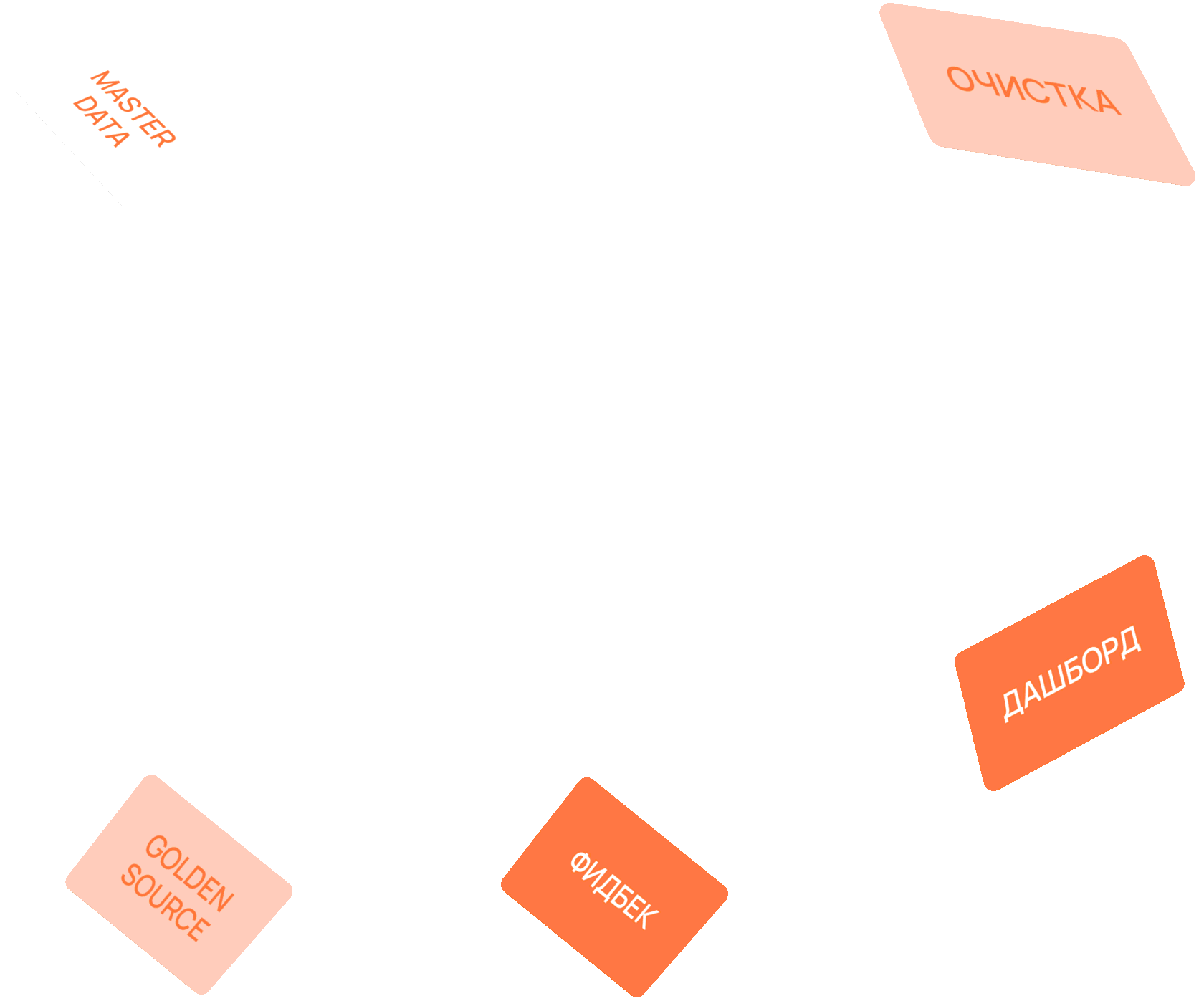 MASTER
DATA

ОЧИСТКА

ДАШБОРД

GOLDEN
SOURCE

ФИДБЕК