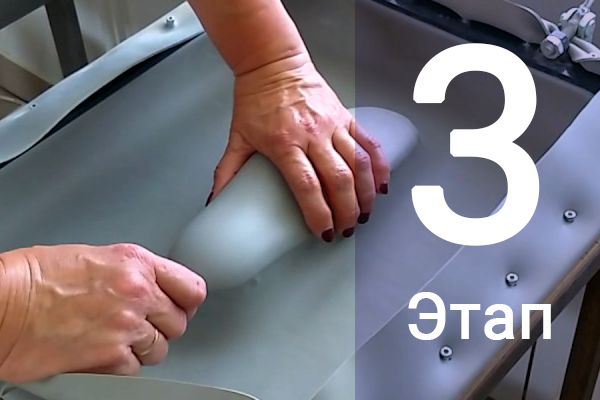 3

Этап