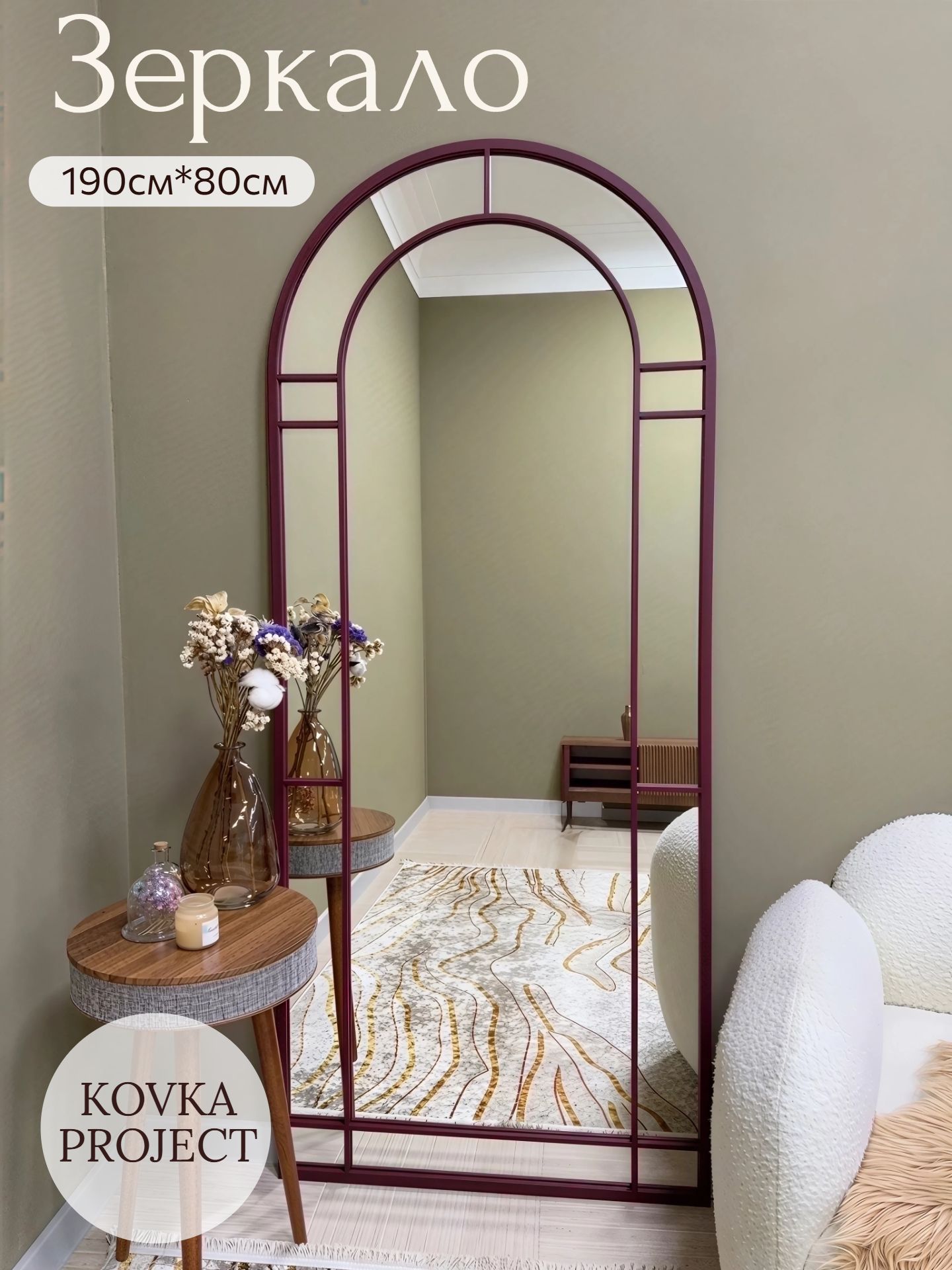 Зеркало

190см*80см

KOVKA PROJECT