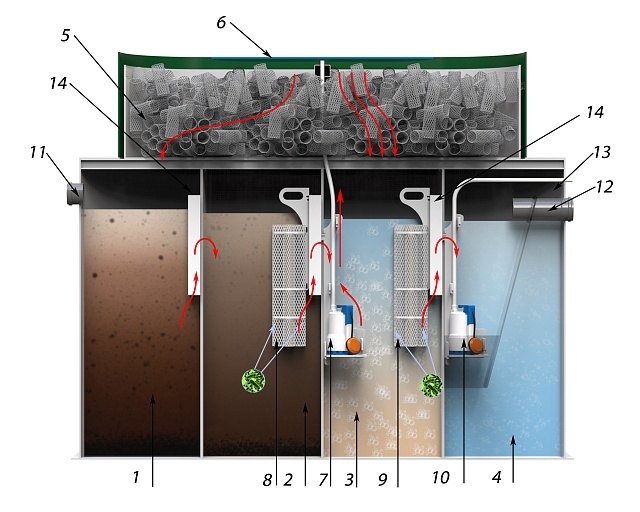 6
5
14
14
11
13
12
1
8
2
7
3
9
10
4