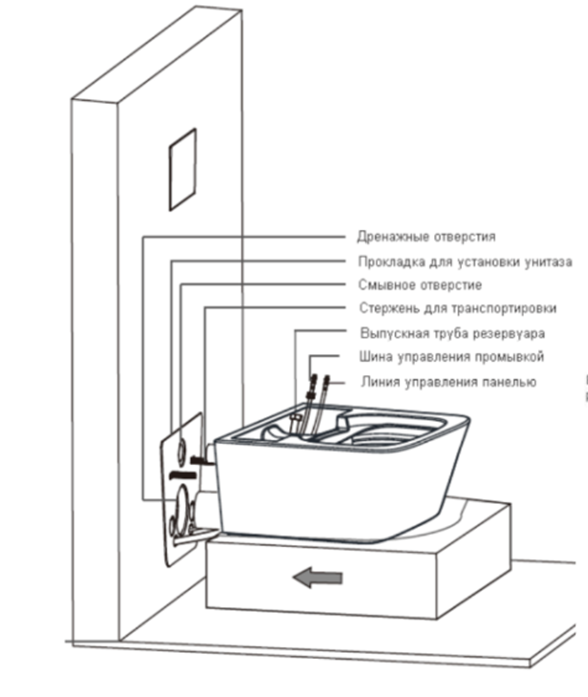 Дренажные отверстия
Прокладка для установки унитаза
Смывное отверстие
Стержень для транспортировки
Выпускная труба резервуара
Шина управления промывкой
Линия управления панелью