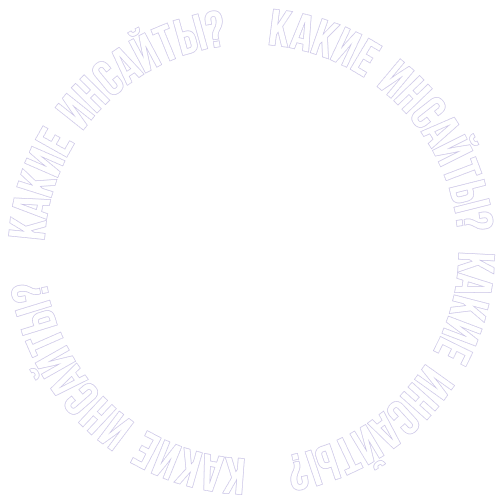 КАКИЕ ИНСАЙТЫ? КАКИЕ ИНСАЙТЫ? КАКИЕ ИНСАЙТЫ? КАКИЕ ИНСАЙТЫ?