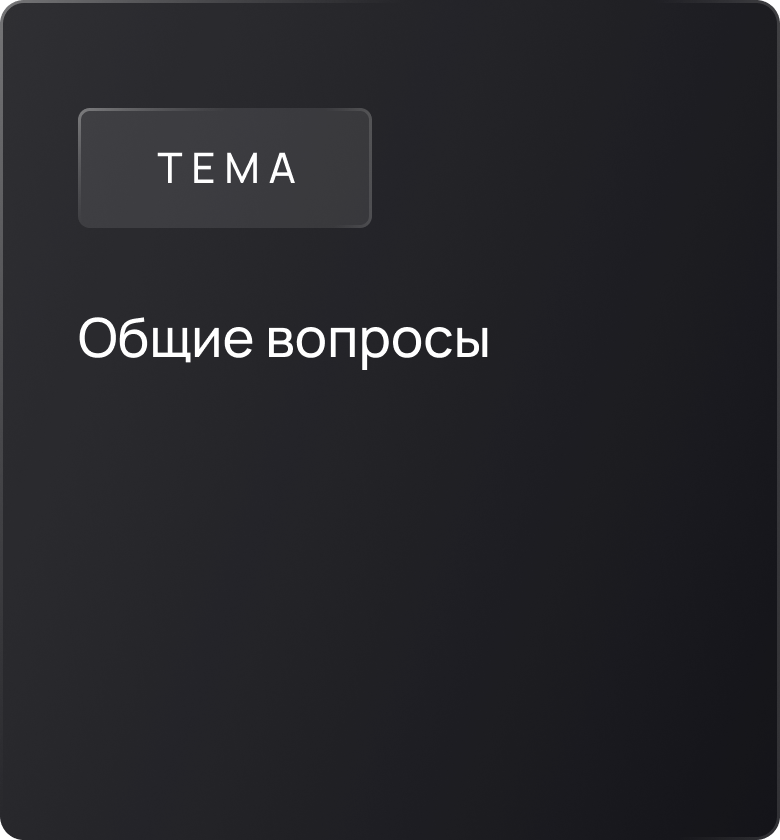 ТЕМА

Общие вопросы