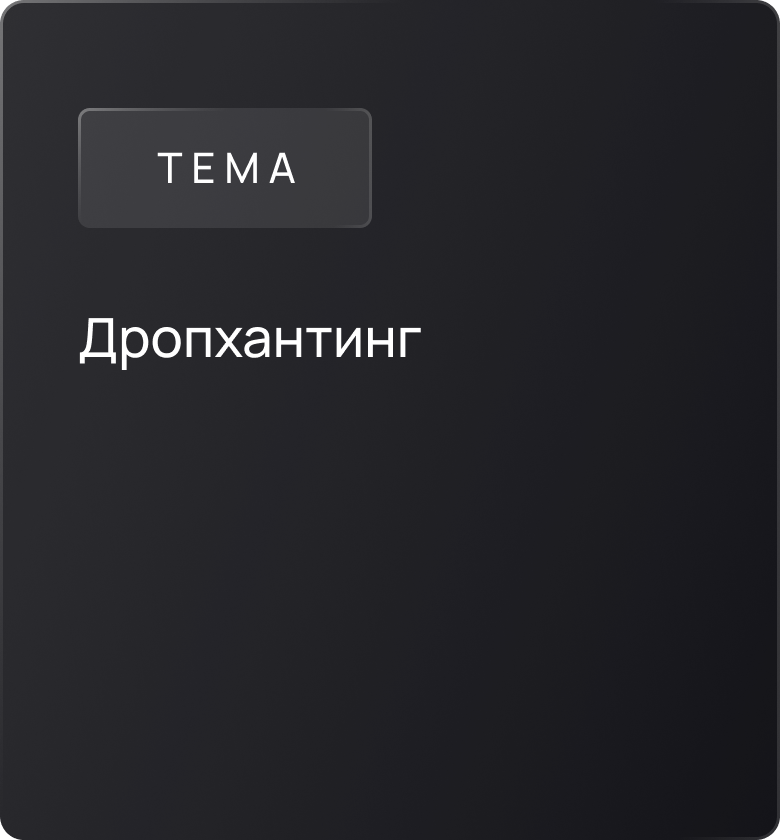 ТЕМА

Дропхантинг