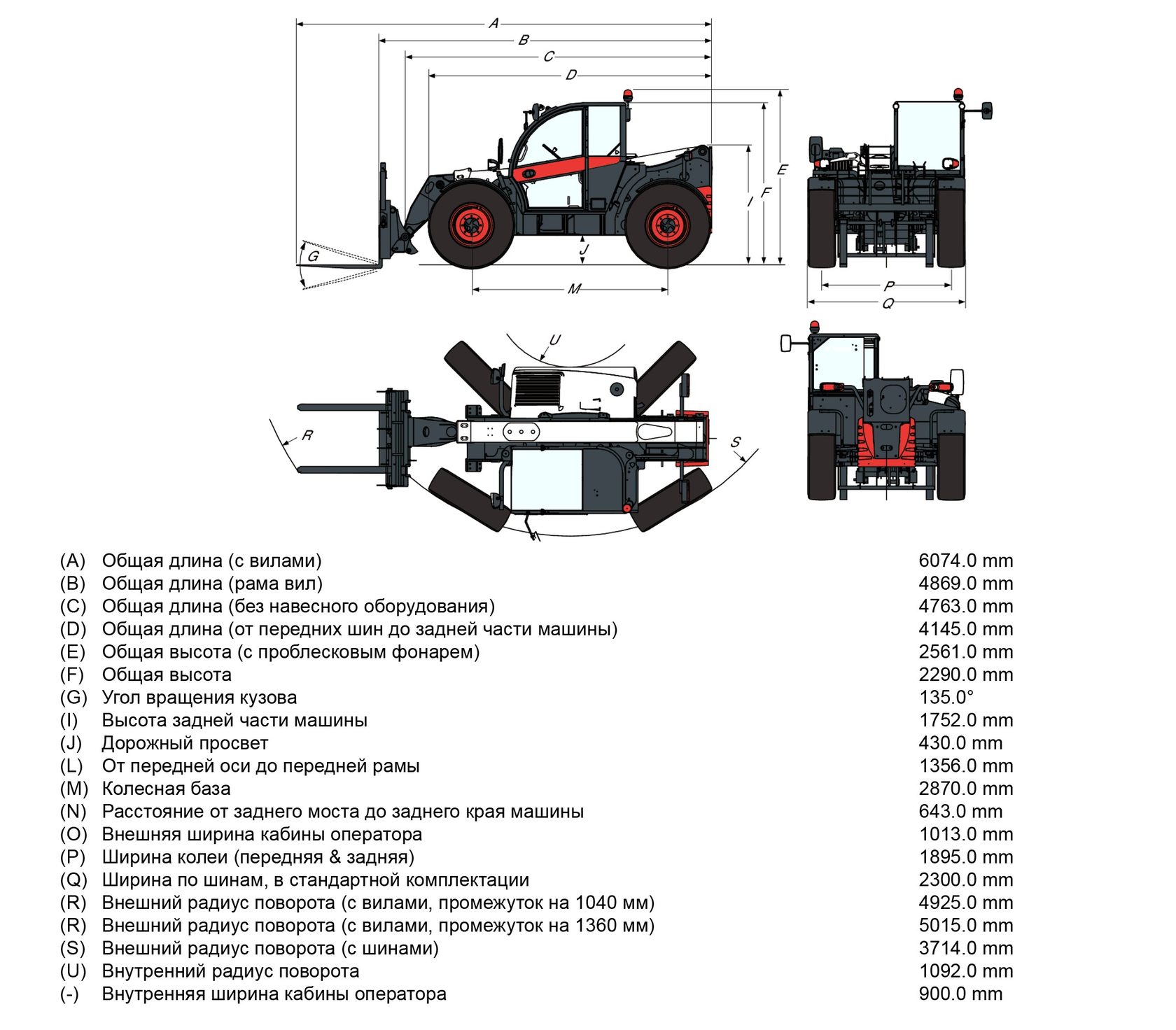 A
B
C
D
E
F
I
J
G
M
P
Q
U
R
S

| | | |
|---|---|---|
| (A) | Общая длина (с вилами) | 6074.0 mm |
| (B) | Общая длина (рама вил) | 4869.0 mm |
| (C) | Общая длина (без навесного оборудования) | 4763.0 mm |
| (D) | Общая длина (от передних шин до задней части машины) | 4145.0 mm |
| (E) | Общая высота (с проблесковым фонарем) | 2561.0 mm |
| (F) | Общая высота | 2290.0 mm |
| (G) | Угол вращения кузова | 135.0° |
| (I) | Высота задней части машины | 1752.0 mm |
| (J) | Дорожный просвет | 430.0 mm |
| (L) | От передней оси до передней рамы | 1356.0 mm |
| (M) | Колесная база | 2870.0 mm |
| (N) | Расстояние от заднего моста до заднего края машины | 643.0 mm |
| (O) | Внешняя ширина кабины оператора | 1013.0 mm |
| (P) | Ширина колеи (передняя & задняя) | 1895.0 mm |
| (Q) | Ширина по шинам, в стандартной комплектации | 2300.0 mm |
| (R) | Внешний радиус поворота (с вилами, промежуток на 1040 мм) | 4925.0 mm |
| (R) | Внешний радиус поворота (с вилами, промежуток на 1360 мм) | 5015.0 mm |
| (S) | Внешний радиус поворота (с шинами) | 3714.0 mm |
| (U) | Внутренний радиус поворота | 1092.0 mm |
| (-) | Внутренняя ширина кабины оператора | 900.0 mm |