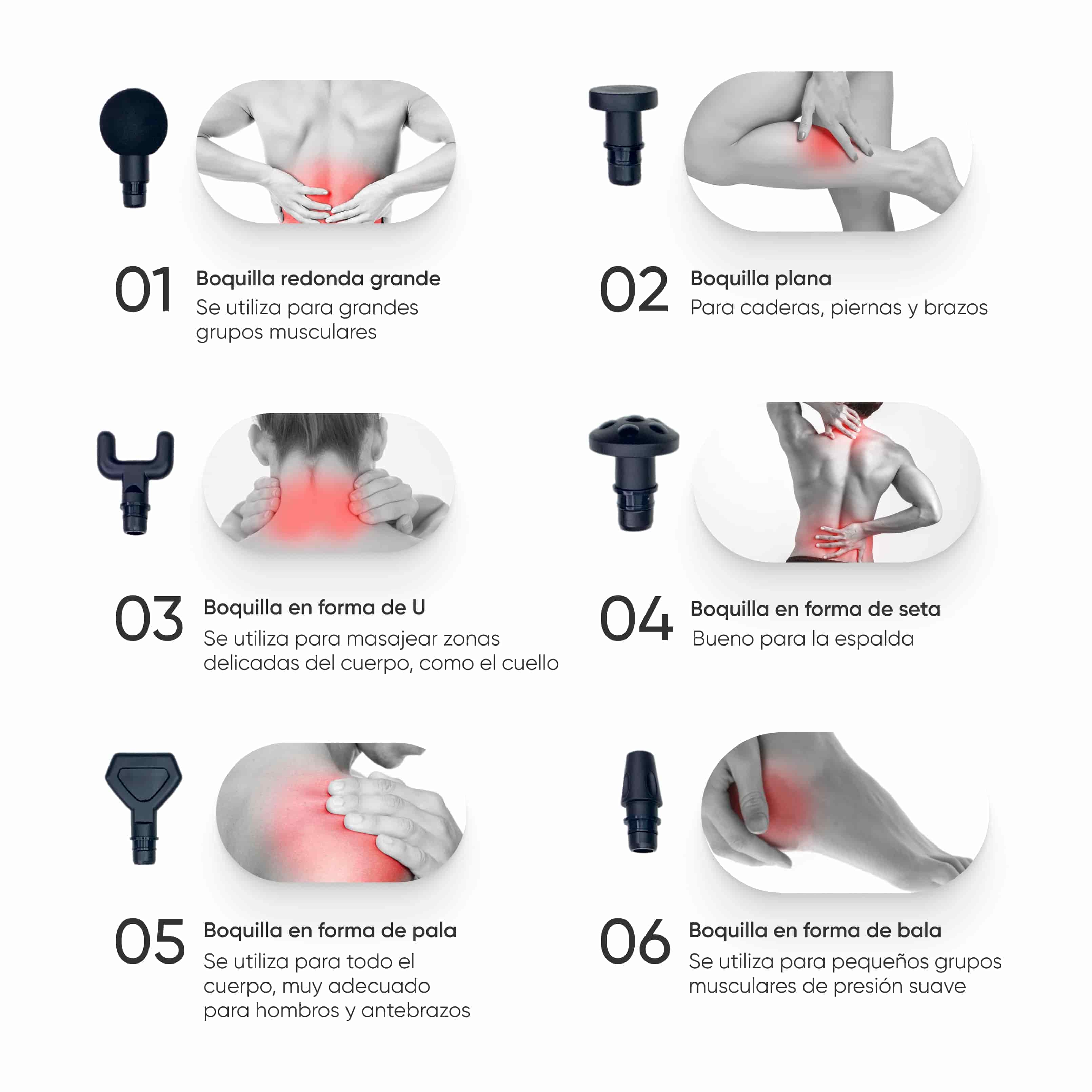 01 Boquilla redonda grande
Se utiliza para grandes grupos musculares

02 Boquilla plana
Para caderas, piernas y brazos

03 Boquilla en forma de U
Se utiliza para masajear zonas delicadas del cuerpo, como el cuello

04 Boquilla en forma de seta
Bueno para la espalda

05 Boquilla en forma de pala
Se utiliza para todo el cuerpo, muy adecuado para hombros y antebrazos

06 Boquilla en forma de bala
Se utiliza para pequeños grupos musculares de presión suave