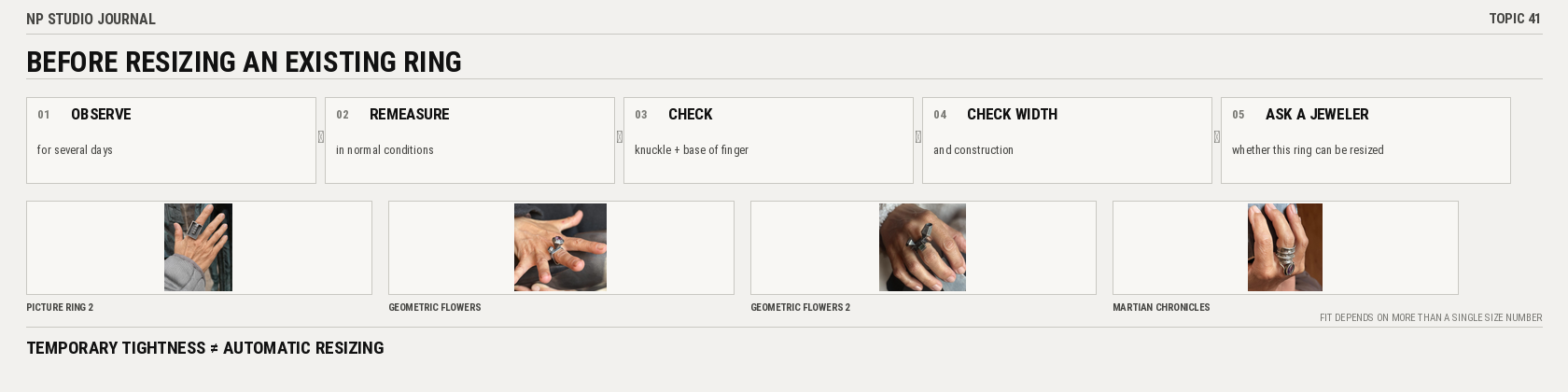 NP STUDIO JOURNAL

TOPIC 41

BEFORE RESIZING AN EXISTING RING

01 OBSERVE
for several days

02 REMEASURE
in normal conditions

03 CHECK
knuckle + base of finger

04 CHECK WIDTH
and construction

05 ASK A JEWELER
whether this ring can be resized

PICTURE RING 2

GEOMETRIC FLOWERS

GEOMETRIC FLOWERS 2

MARTIAN CHRONICLES

FIT DEPENDS ON MORE THAN A SINGLE SIZE NUMBER

TEMPORARY TIGHTNESS ≠ AUTOMATIC RESIZING