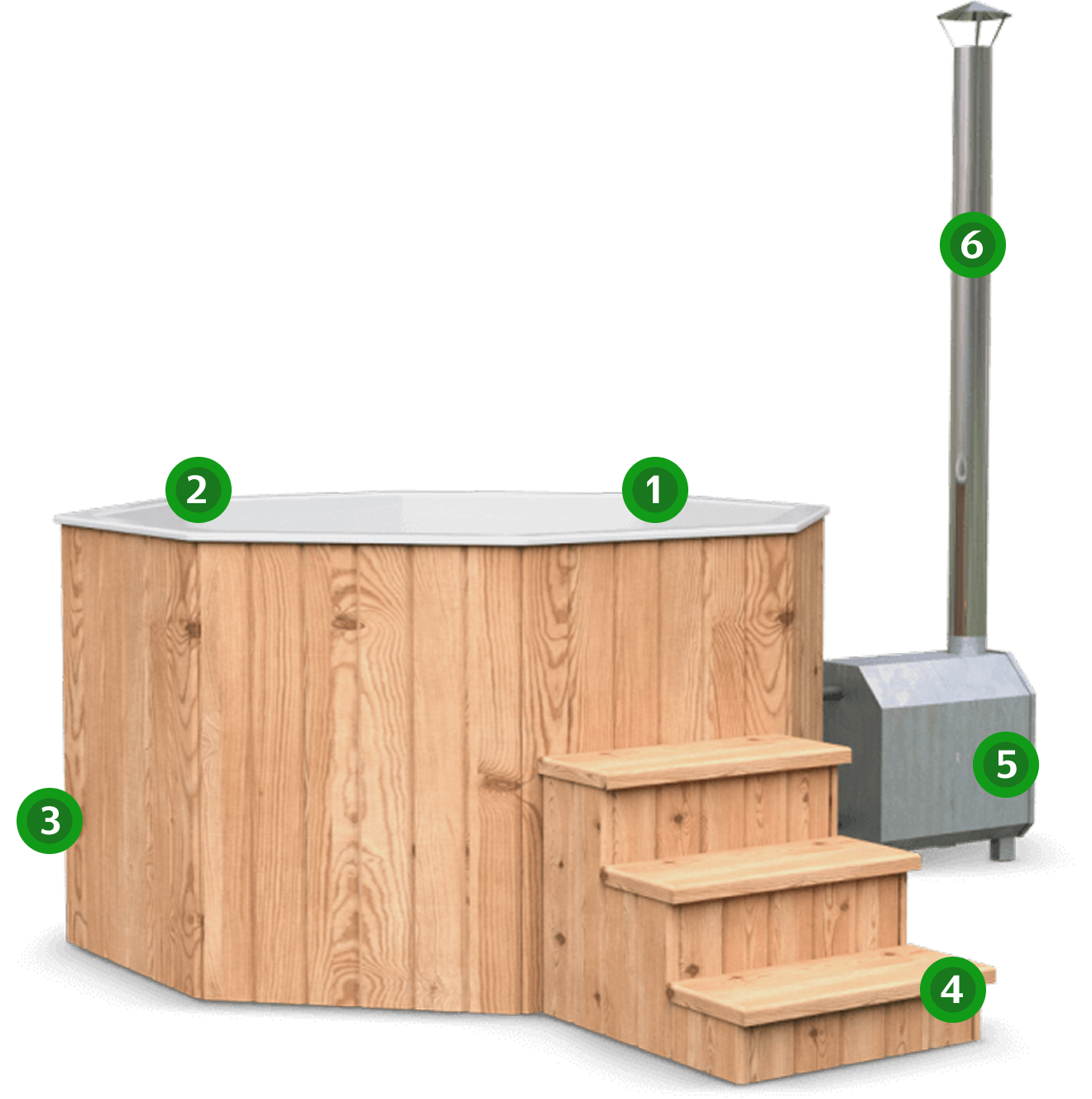 6
2
1
5
3
4