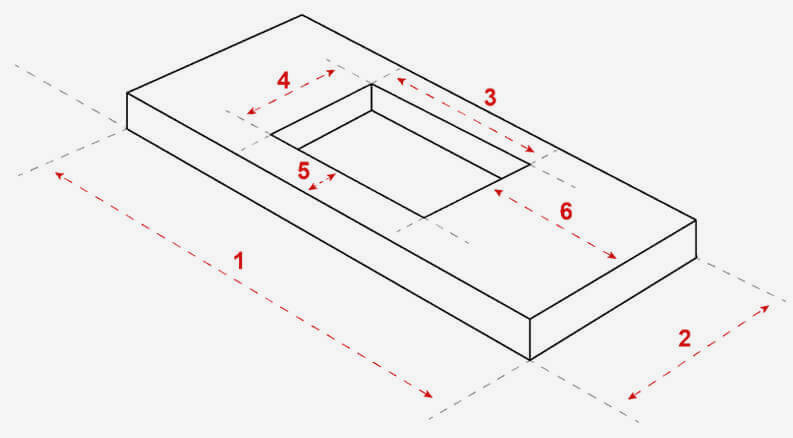 4
3
5
6
1
2