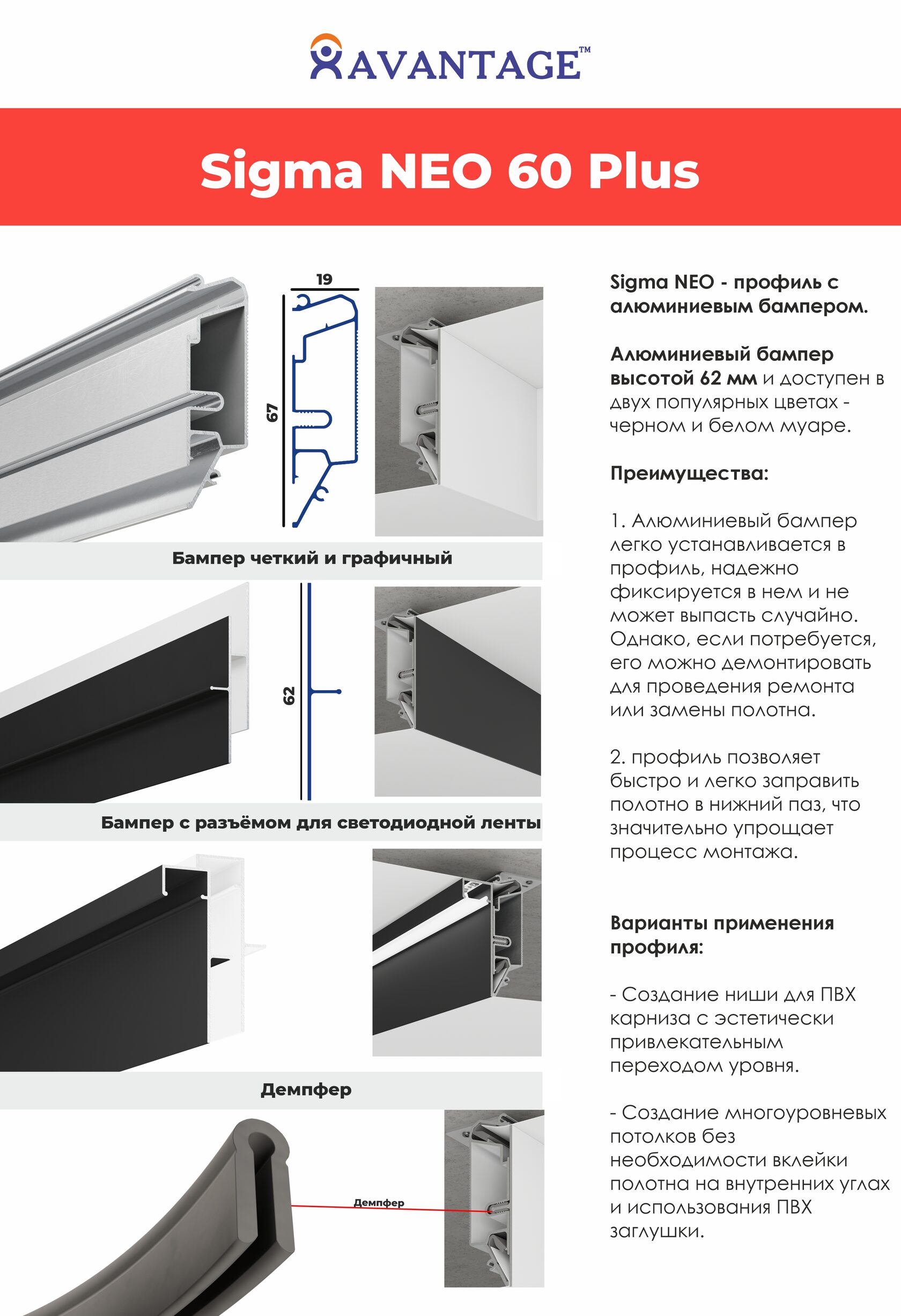 AVANTAGE™

Sigma NEO 60 Plus

19

67

Бампер четкий и графичный

62

Бампер с разъёмом для светодиодной ленты

Демпфер

Демпфер

Sigma NEO - профиль с алюминиевым бампером.

Алюминиевый бампер высотой 62 мм и доступен в двух популярных цветах - черном и белом муаре.

Преимущества:

1. Алюминиевый бампер легко устанавливается в профиль, надежно фиксируется в нем и не может выпасть случайно. Однако, если потребуется, его можно демонтировать для проведения ремонта или замены полотна.

2. профиль позволяет быстро и легко заправить полотно в нижний паз, что значительно упрощает процесс монтажа.

Варианты применения профиля:

- Создание ниши для ПВХ карниза с эстетически привлекательным переходом уровня.

- Создание многоуровневых потолков без необходимости вклейки полотна на внутренних углах и использования ПВХ заглушки.