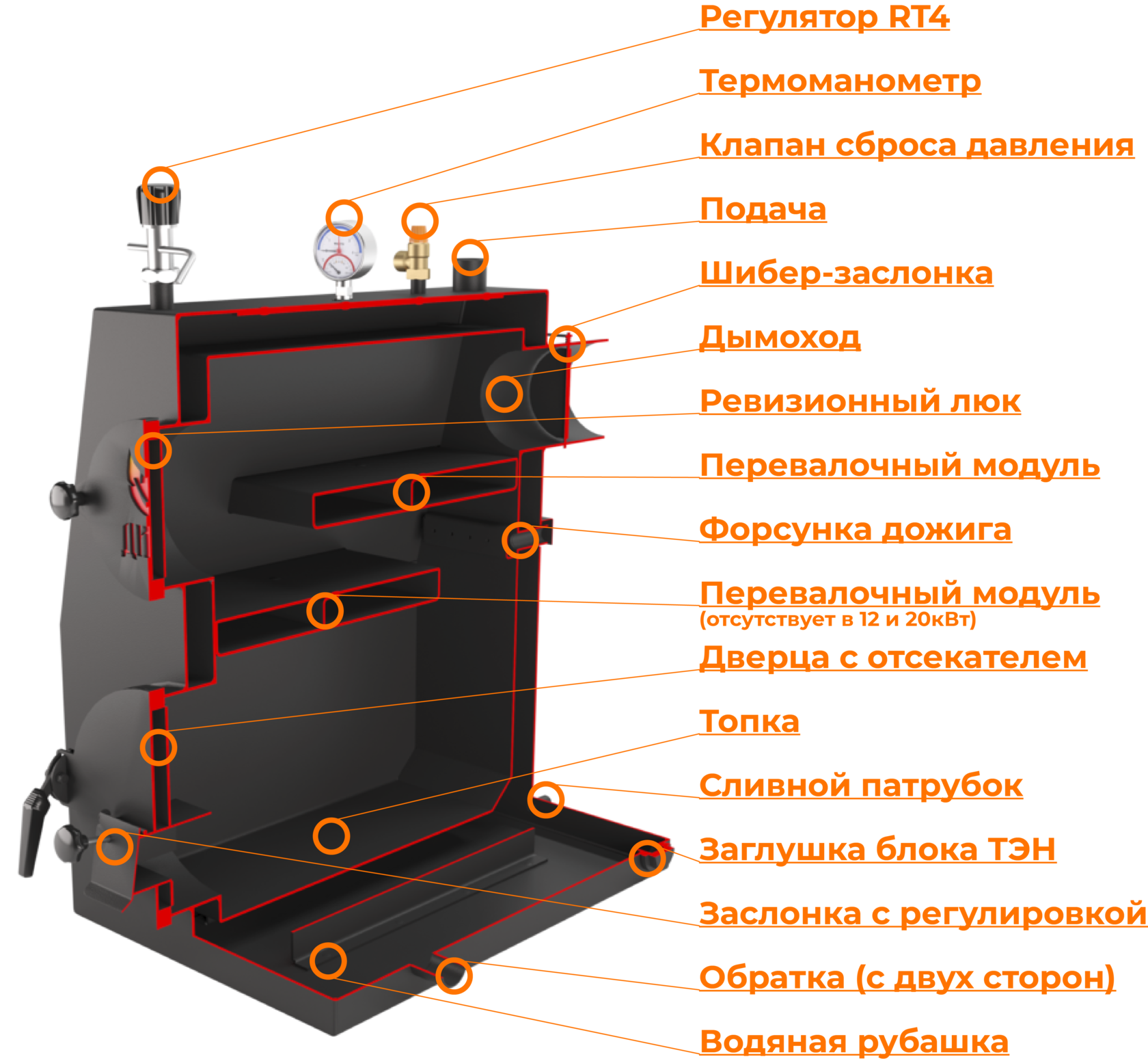 Регулятор RT4
Термоманометр
Клапан сброса давления
Подача
Шибер-заслонка
Дымоход
Ревизионный люк
Перевалочный модуль
Форсунка дожига
Перевалочный модуль
(отсутствует в 12 и 20кВт)
Дверца с отсекателем
Топка
Сливной патрубок
Заглушка блока ТЭН
Заслонка с регулировкой
Обратка (с двух сторон)
Водяная рубашка