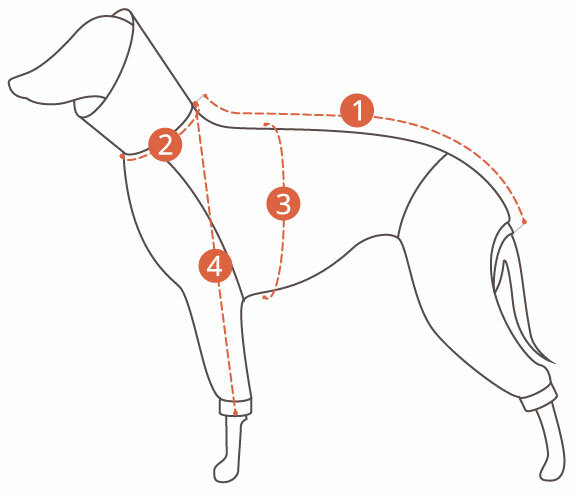 1
2
3
4