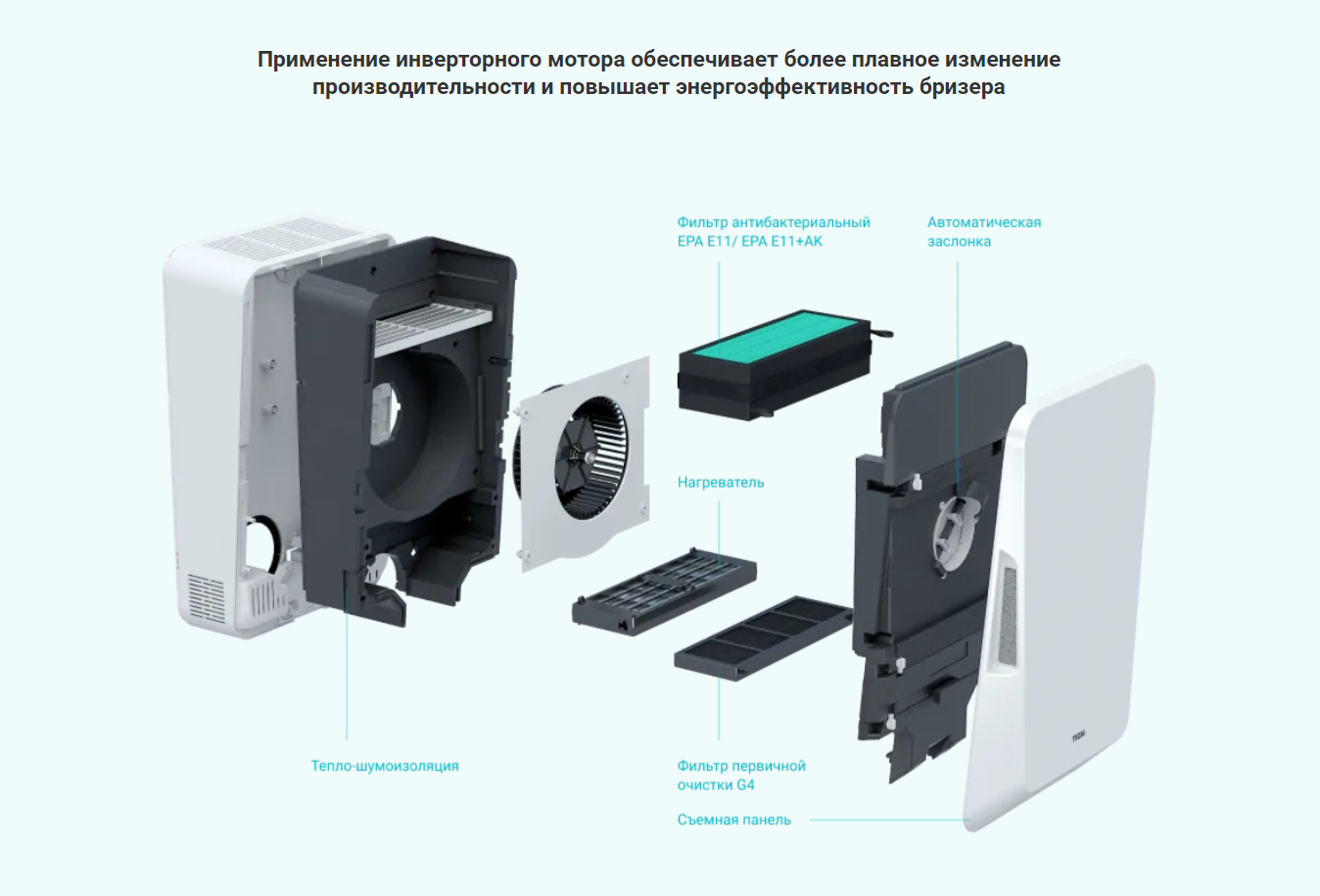 Применение инверторного мотора обеспечивает более плавное изменение производительности и повышает энергоэффективность бризера

Фильтр антибактериальный EPA E11/ EPA E11+AK

Автоматическая заслонка

Нагреватель

Тепло-шумоизоляция

Фильтр первичной очистки G4

Съемная панель

TION