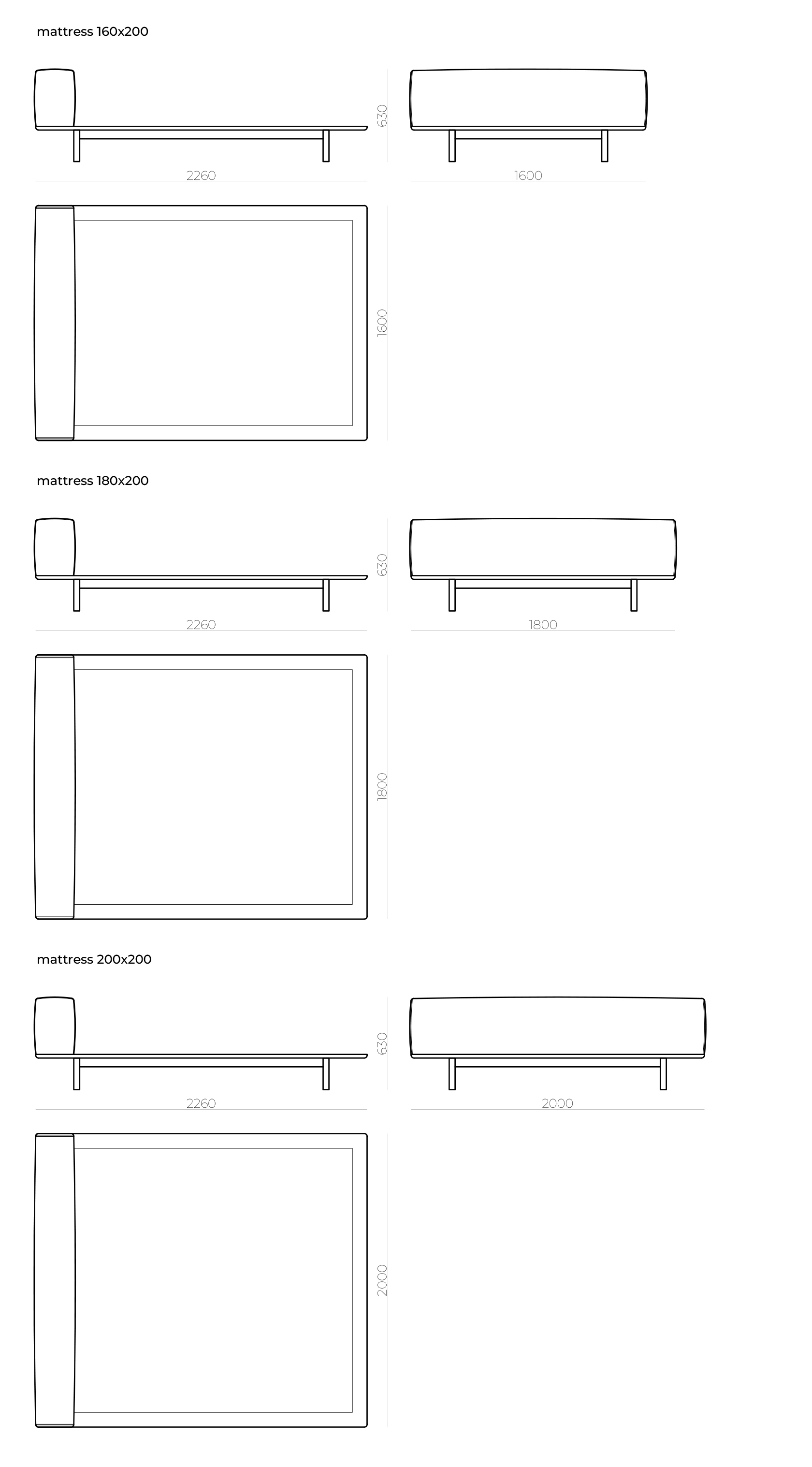 mattress 160x200

630

2260

1600

1600

mattress 180x200

630

2260

1800

1800

mattress 200x200

630

2260

2000

2000