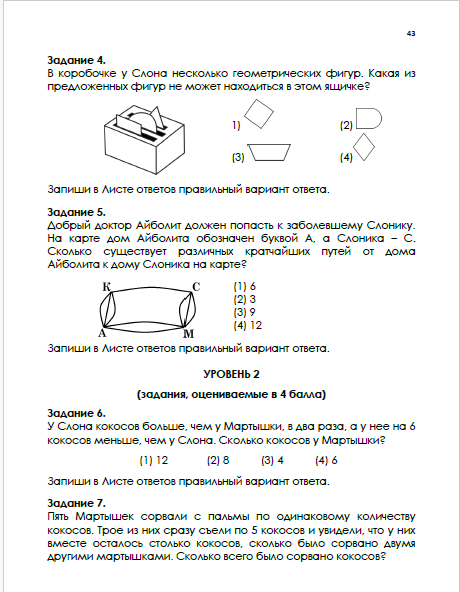 43

**Задание 4.**
В коробочке у Слона несколько геометрических фигур. Какая из предложенных фигур не может находиться в этом ящичке?

1)
(2)
(3)
(4)

Запиши в Листе ответов правильный вариант ответа.

**Задание 5.**
Добрый доктор Айболит должен попасть к заболевшему Слонику. На карте дом Айболита обозначен буквой А, а Слоника – С. Сколько существует различных кратчайших путей от дома Айболита к дому Слоника на карте?

К
С
А
М

(1) 6
(2) 3
(3) 9
(4) 12

Запиши в Листе ответов правильный вариант ответа.

**УРОВЕНЬ 2**

**(задания, оцениваемые в 4 балла)**

**Задание 6.**
У Слона кокосов больше, чем у Мартышки, в два раза, а у нее на 6 кокосов меньше, чем у Слона. Сколько кокосов у Мартышки?

(1) 12 (2) 8 (3) 4 (4) 6

Запиши в Листе ответов правильный вариант ответа.

**Задание 7.**
Пять Мартышек сорвали с пальмы по одинаковому количеству кокосов. Трое из них сразу съели по 5 кокосов и увидели, что у них вместе осталось столько кокосов, сколько было сорвано двумя другими мартышками. Сколько всего было сорвано кокосов?