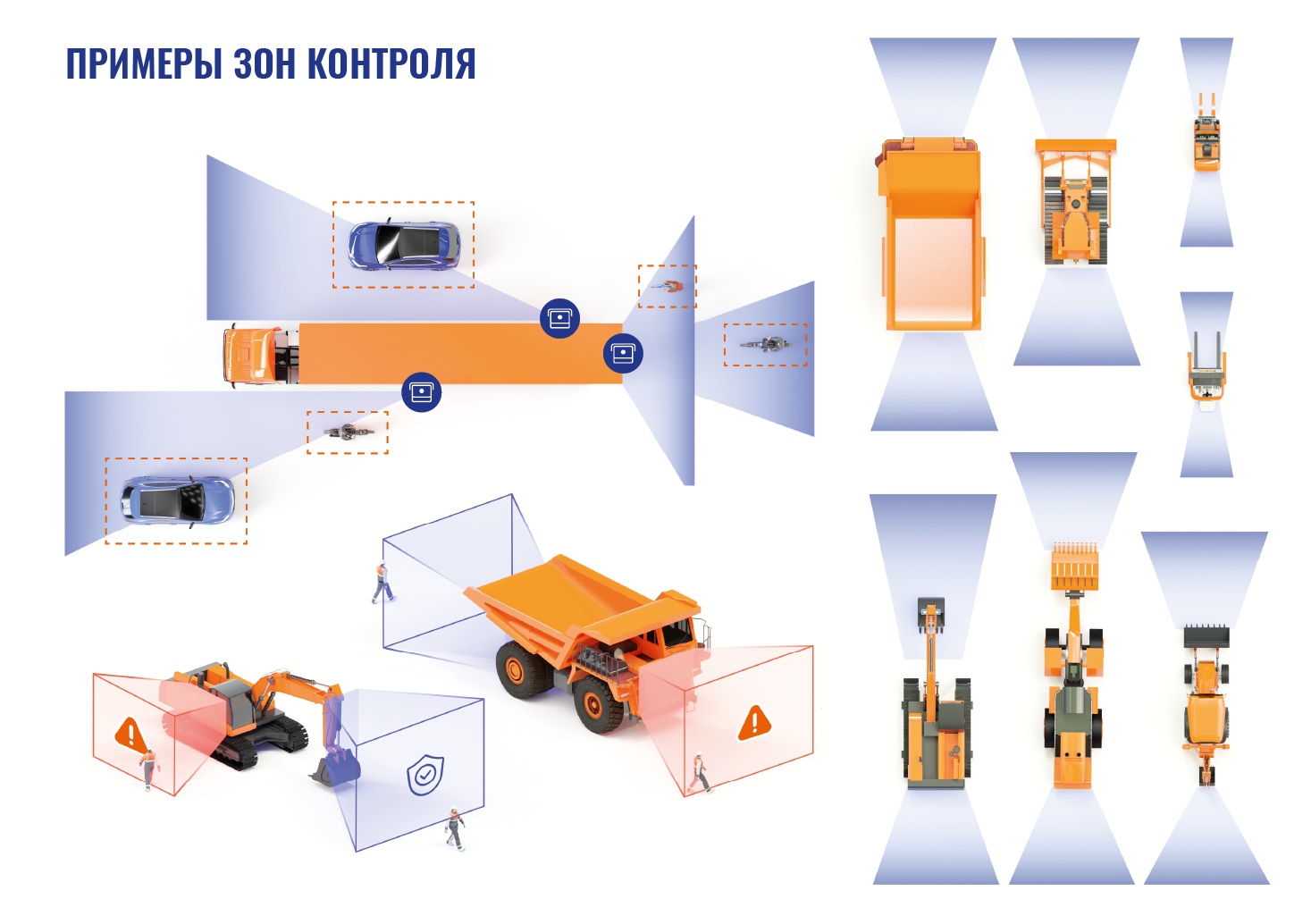 ПРИМЕРЫ ЗОН КОНТРОЛЯ