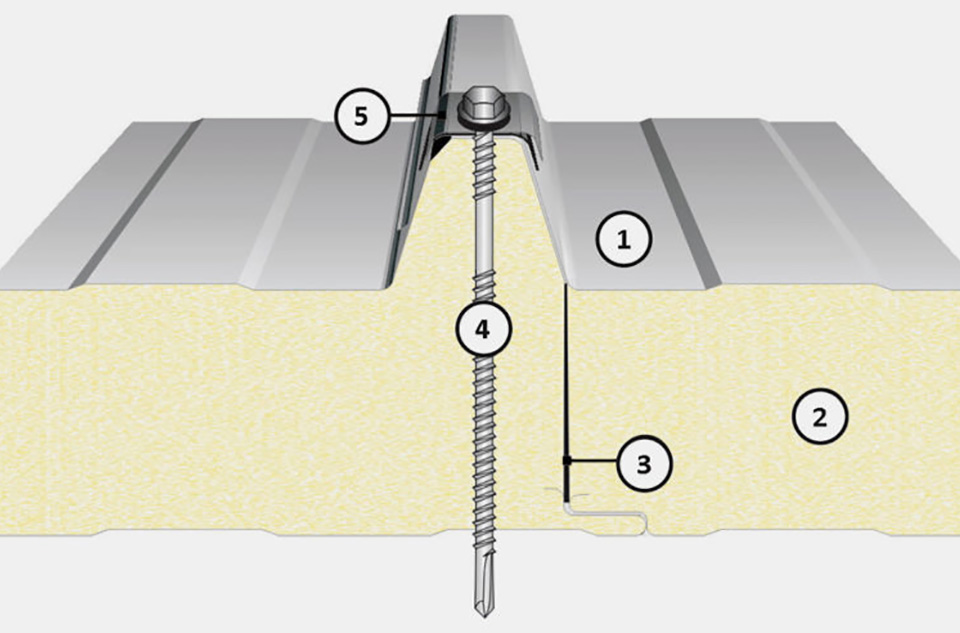 5
1
4
2
3