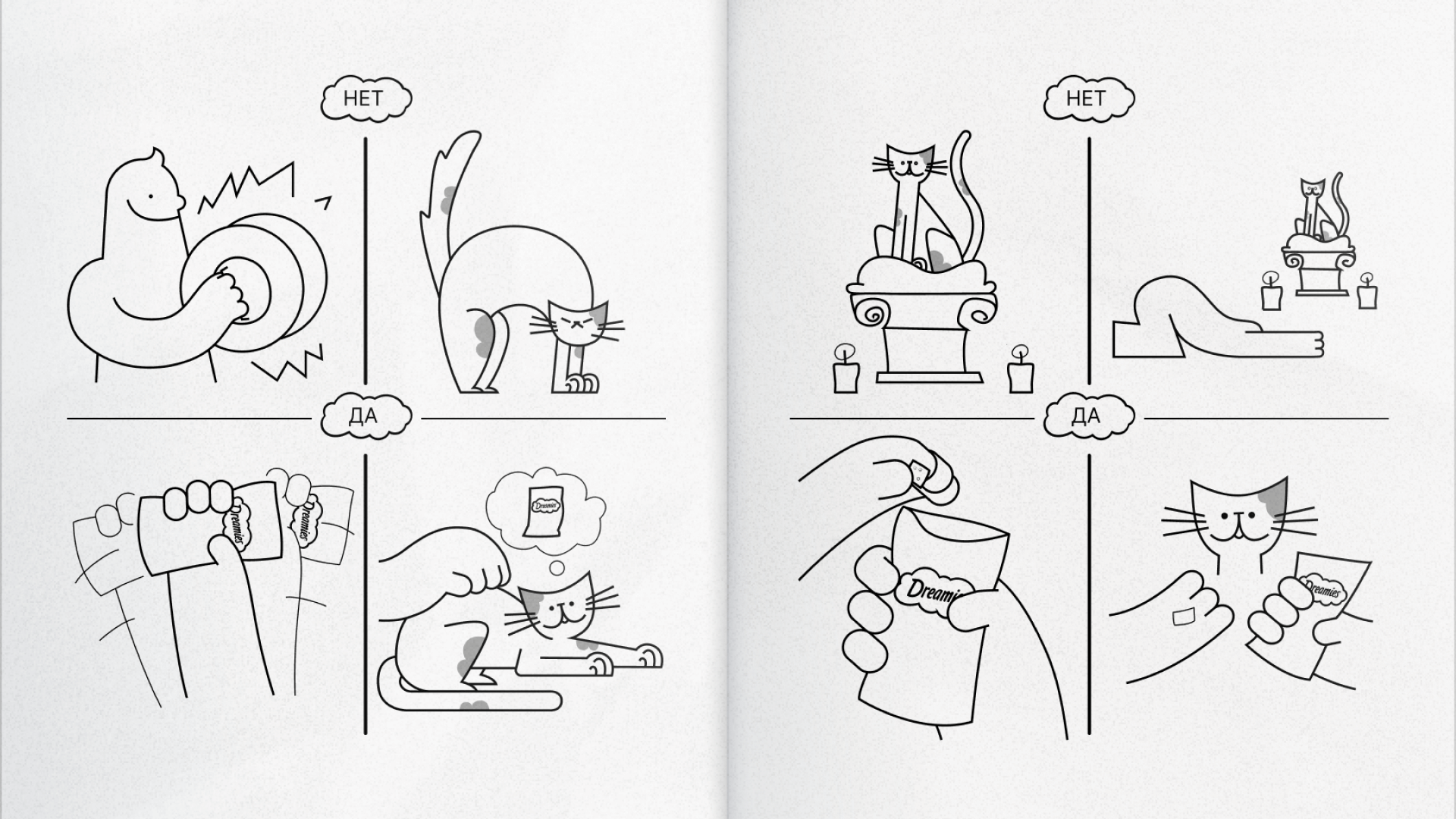 НЕТ

ДА

Dreamies

Dreamies

Dreamies

НЕТ

ДА

Dreamies

Dreamies